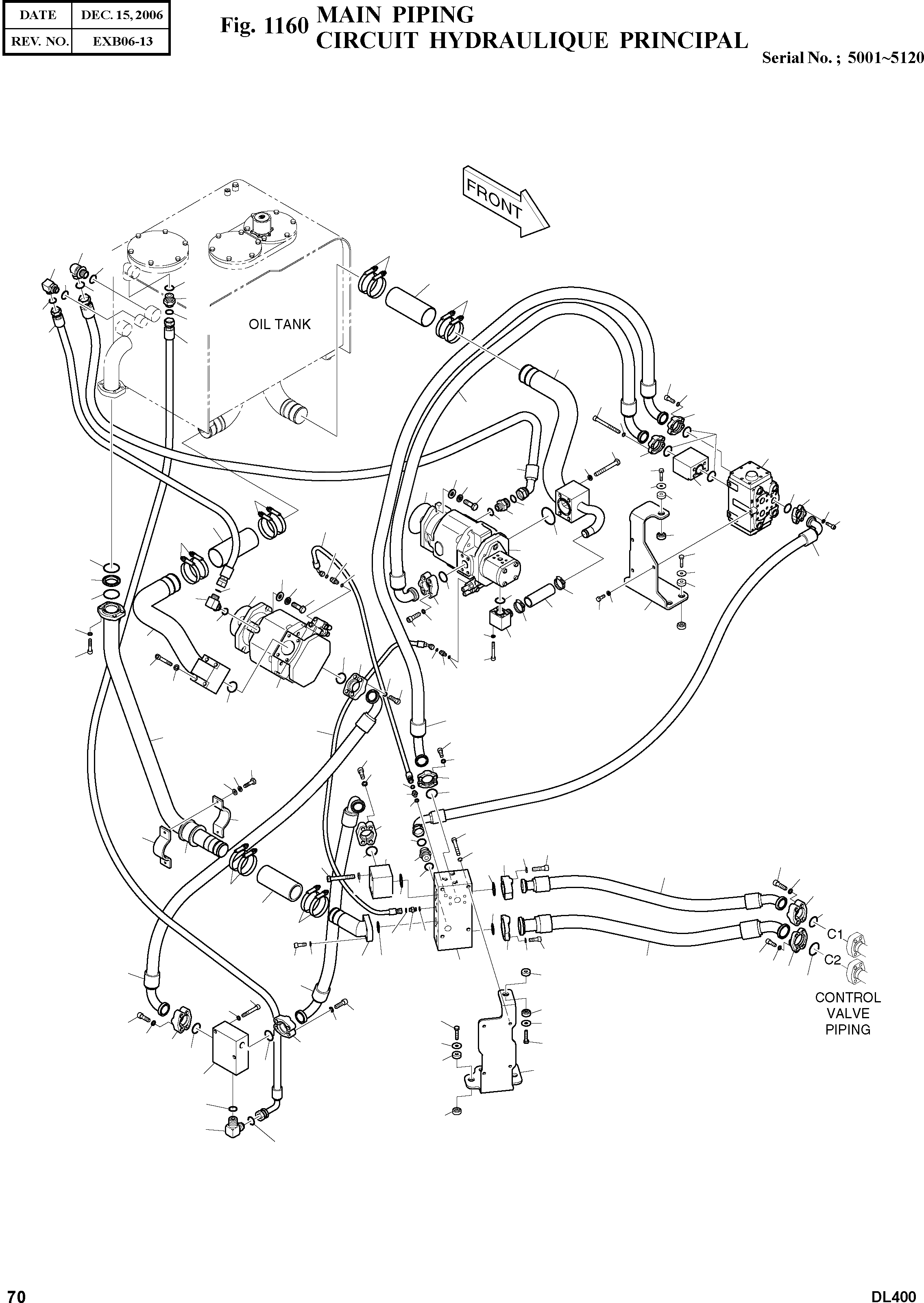 | DATE | DEC. 15, 2006 |
|---|---|
| REV. NO. | EXB06-13 |

Fig. 1160 MAIN PIPING
CIRCUIT HYDRAULIQUE PRINCIPAL

Serial No. ; 5001~5120

FRONT

OIL TANK

C1

C2

CONTROL VALVE PIPING

70

DL400