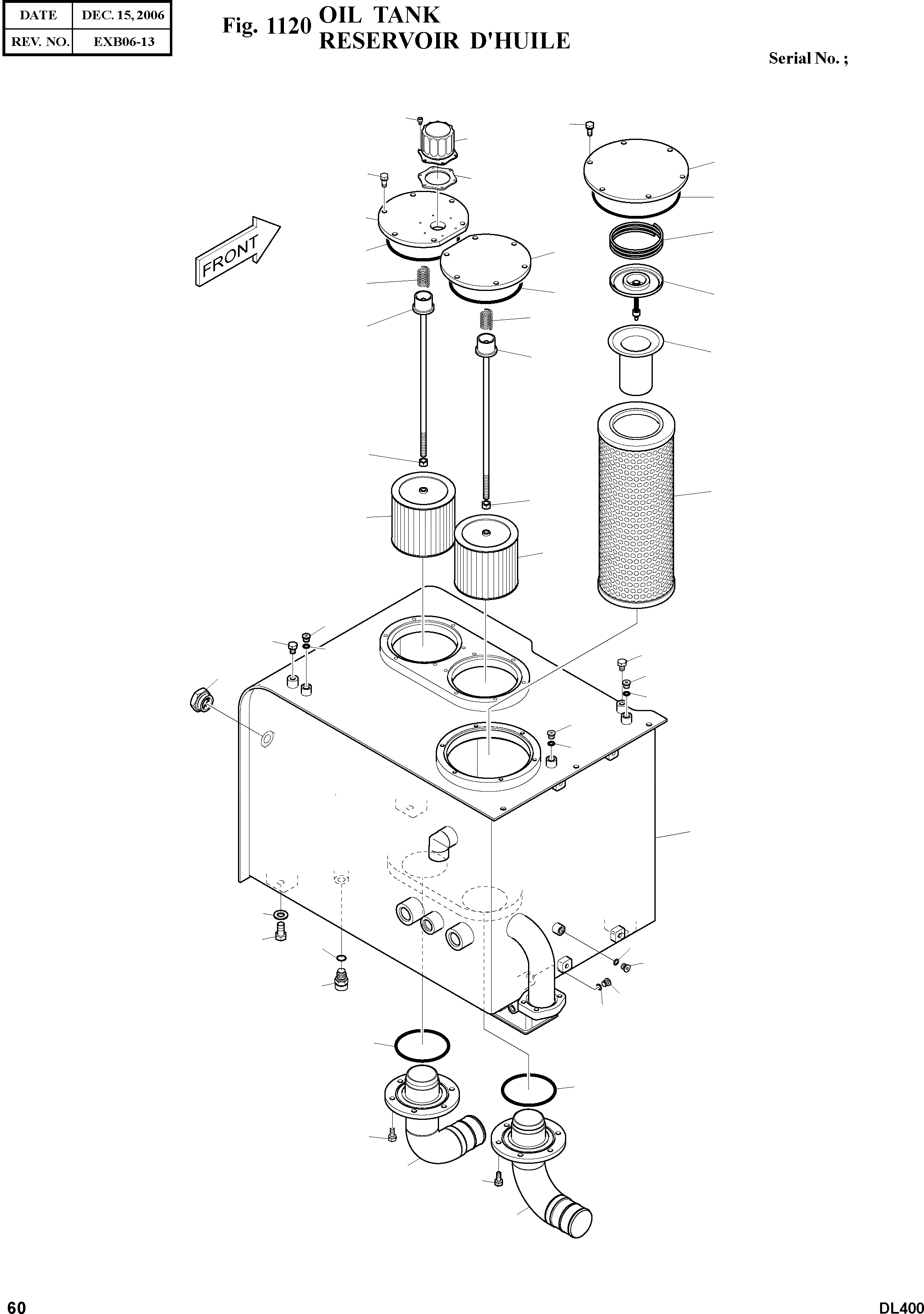 | DATE | DEC. 15, 2006 |
|---|---|
| REV. NO. | EXB06-13 |

Fig. 1120 OIL TANK
RESERVOIR D'HUILE

Serial No. ;

FRONT

60

DL400