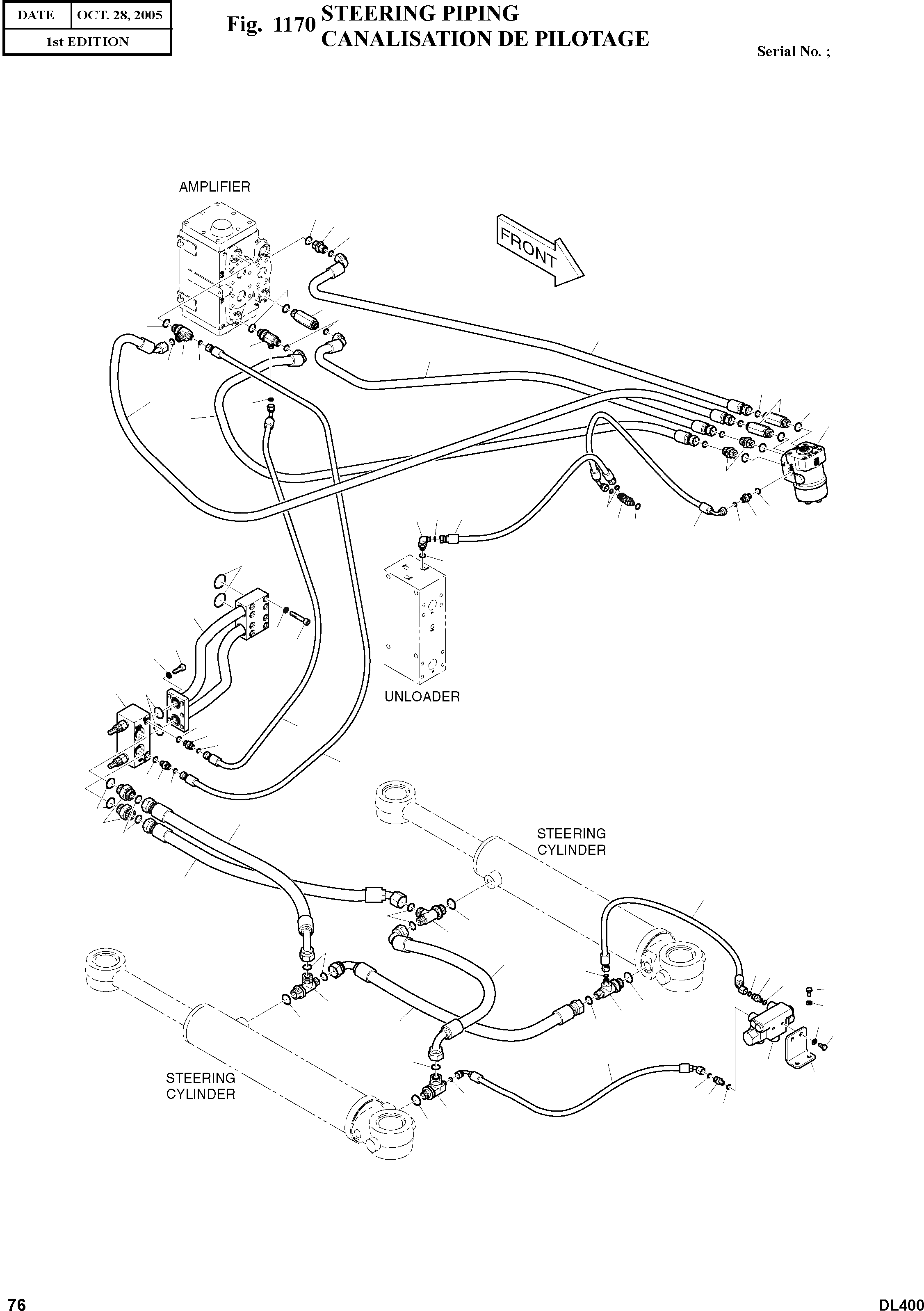 | DATE | OCT. 28, 2005 |
|---|---|
| 1st EDITION | |

Fig. 1170 STEERING PIPING
CANALISATION DE PILOTAGE

Serial No. ;

AMPLIFIER

FRONT

UNLOADER

STEERING CYLINDER

STEERING CYLINDER

76

DL400