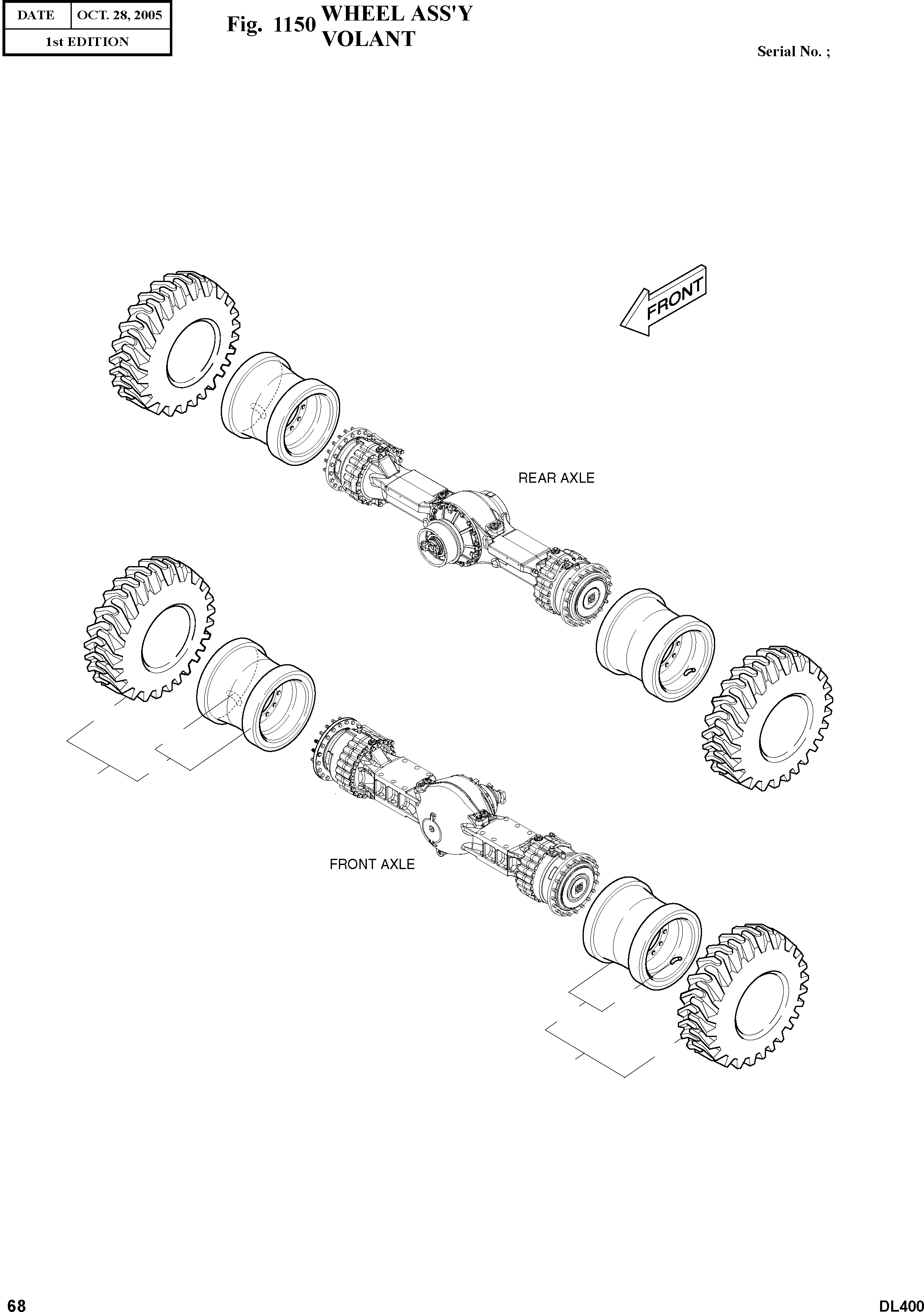 | DATE | OCT. 28, 2005 |
|---|---|
| 1st EDITION | |

Fig. 1150 WHEEL ASS'Y
VOLANT

Serial No. ;

FRONT

REAR AXLE

FRONT AXLE

68

DL400