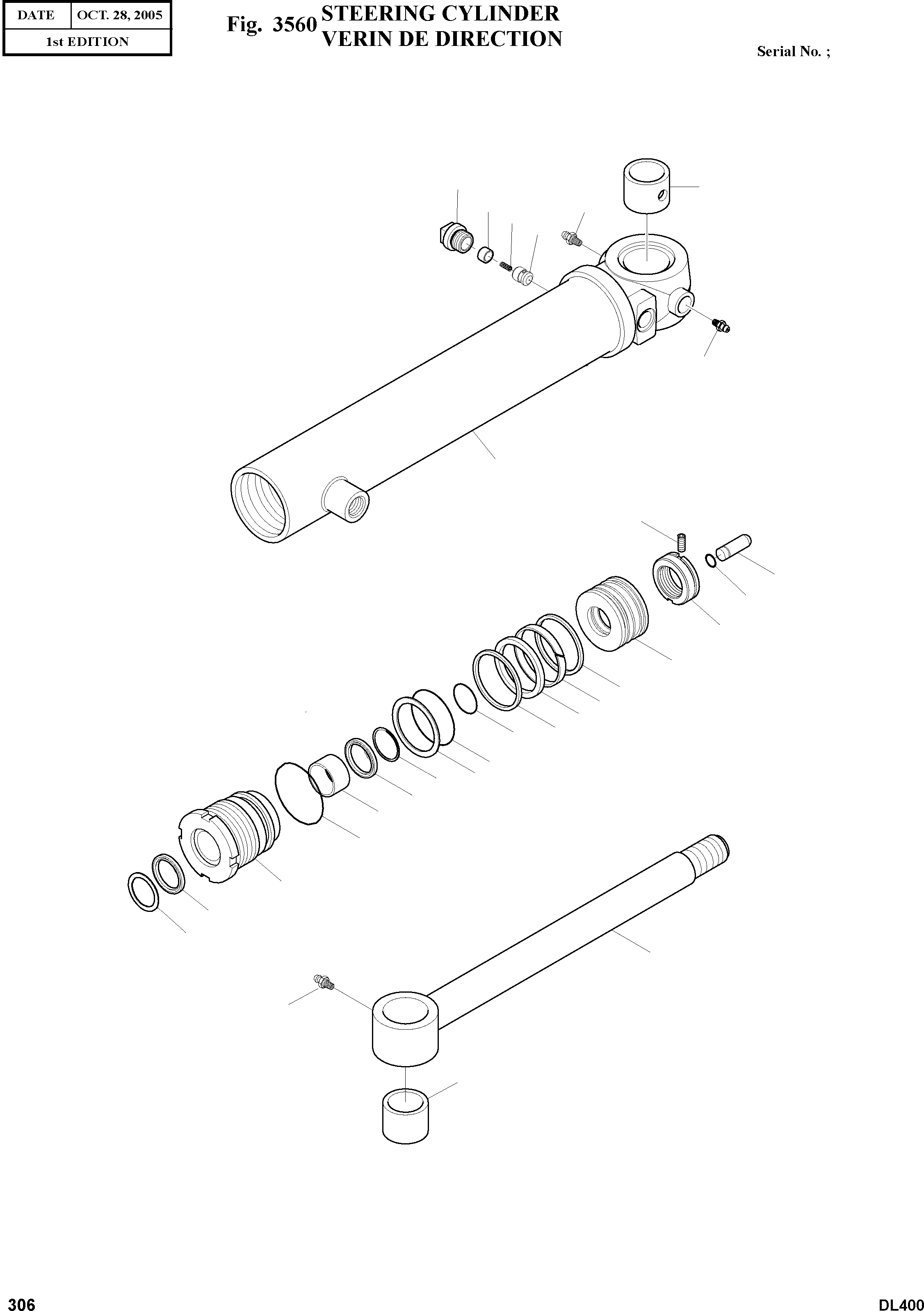 | DATE | OCT. 28, 2005 |
|---|---|
| 1st EDITION | |

Fig. 3560 STEERING CYLINDER
VERIN DE DIRECTION

Serial No. ;

306

DL400