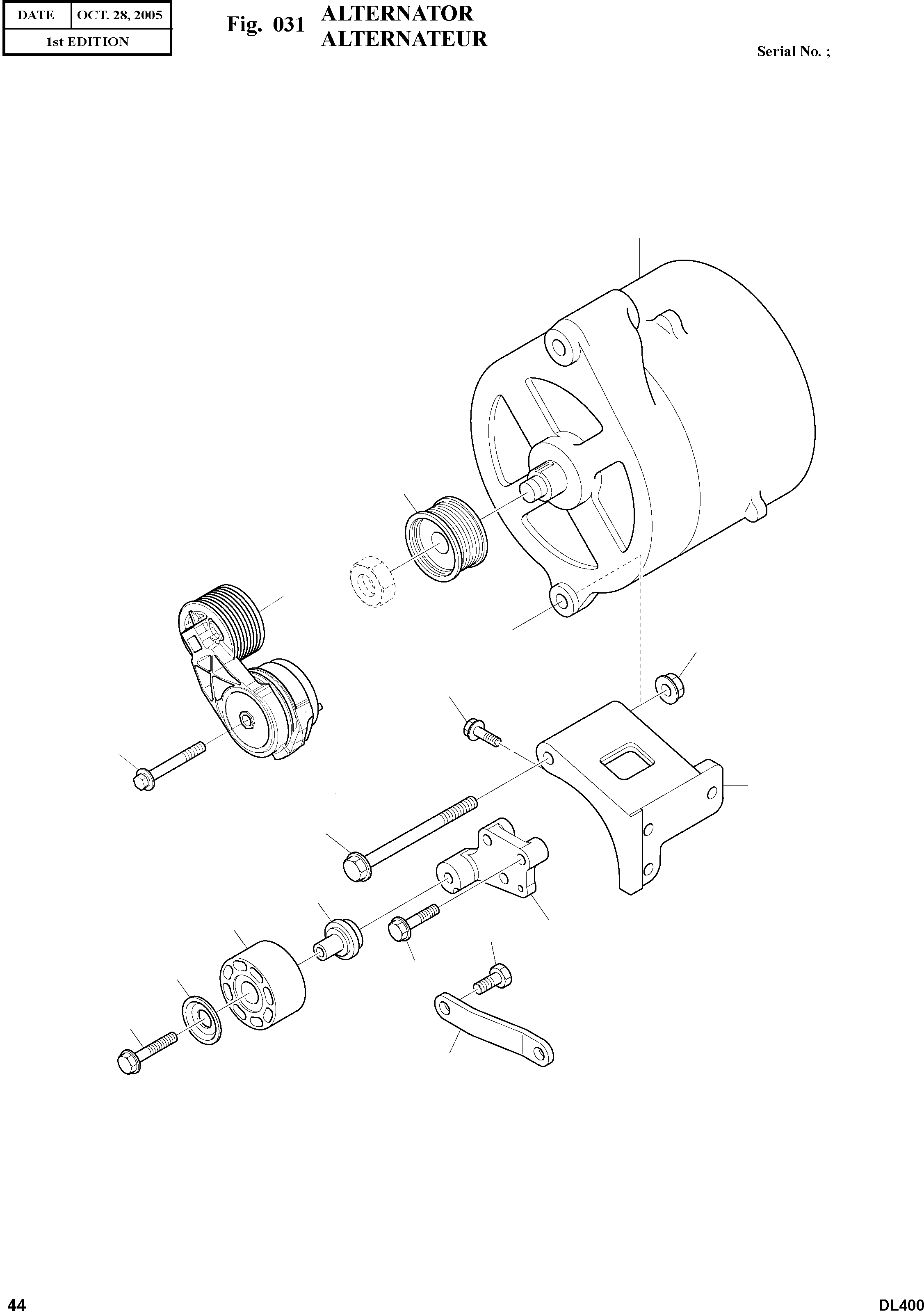 | DATE | OCT. 28, 2005 |
|---|---|
| 1st EDITION | |

Fig. 031 ALTERNATOR
ALTERNATEUR

Serial No. ;

44

DL400