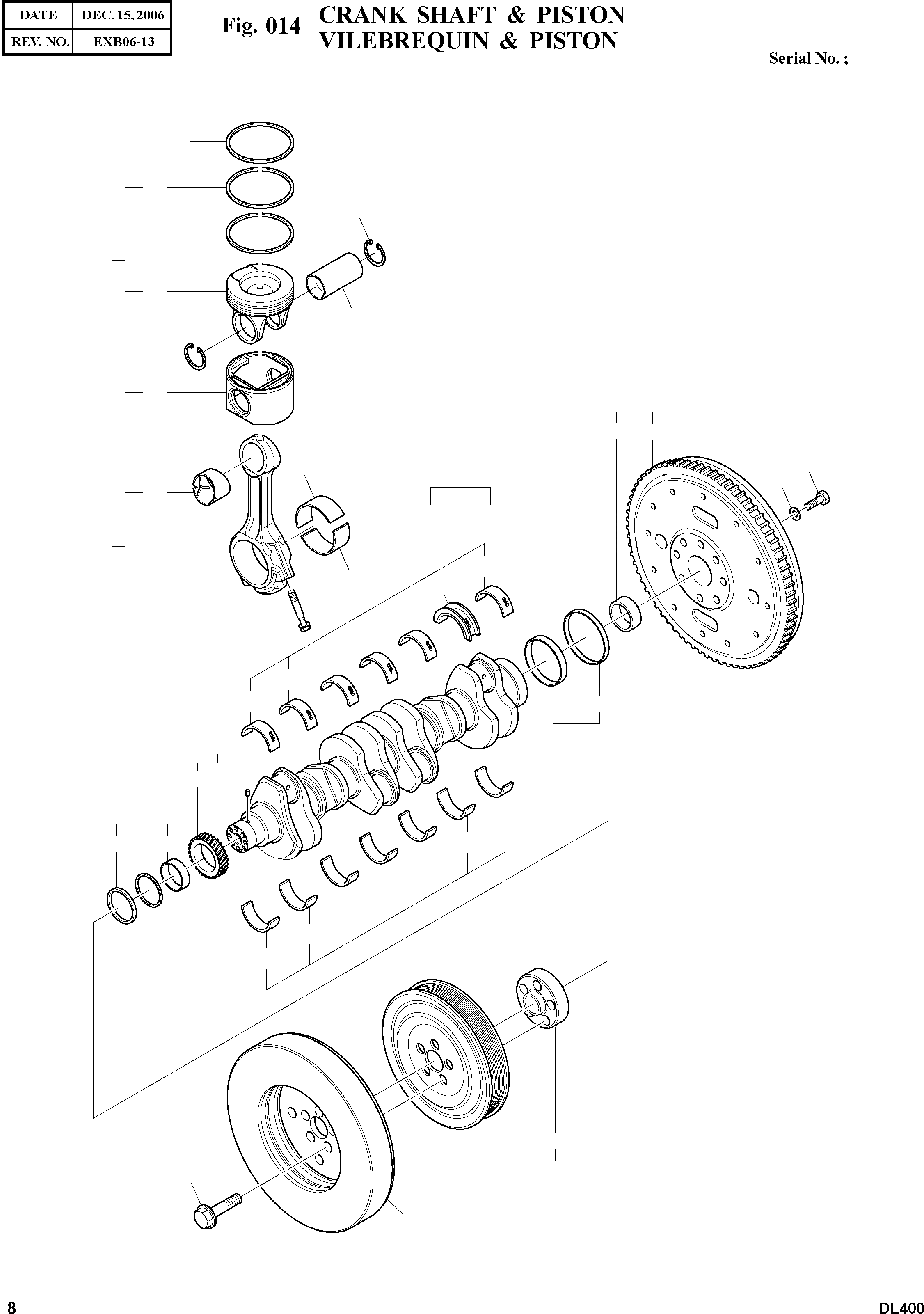 | DATE | DEC. 15, 2006 |
|---|---|
| REV. NO. | EXB06-13 |

Fig. 014 CRANK SHAFT & PISTON
VILEBREQUIN & PISTON

Serial No. ;

8

DL400