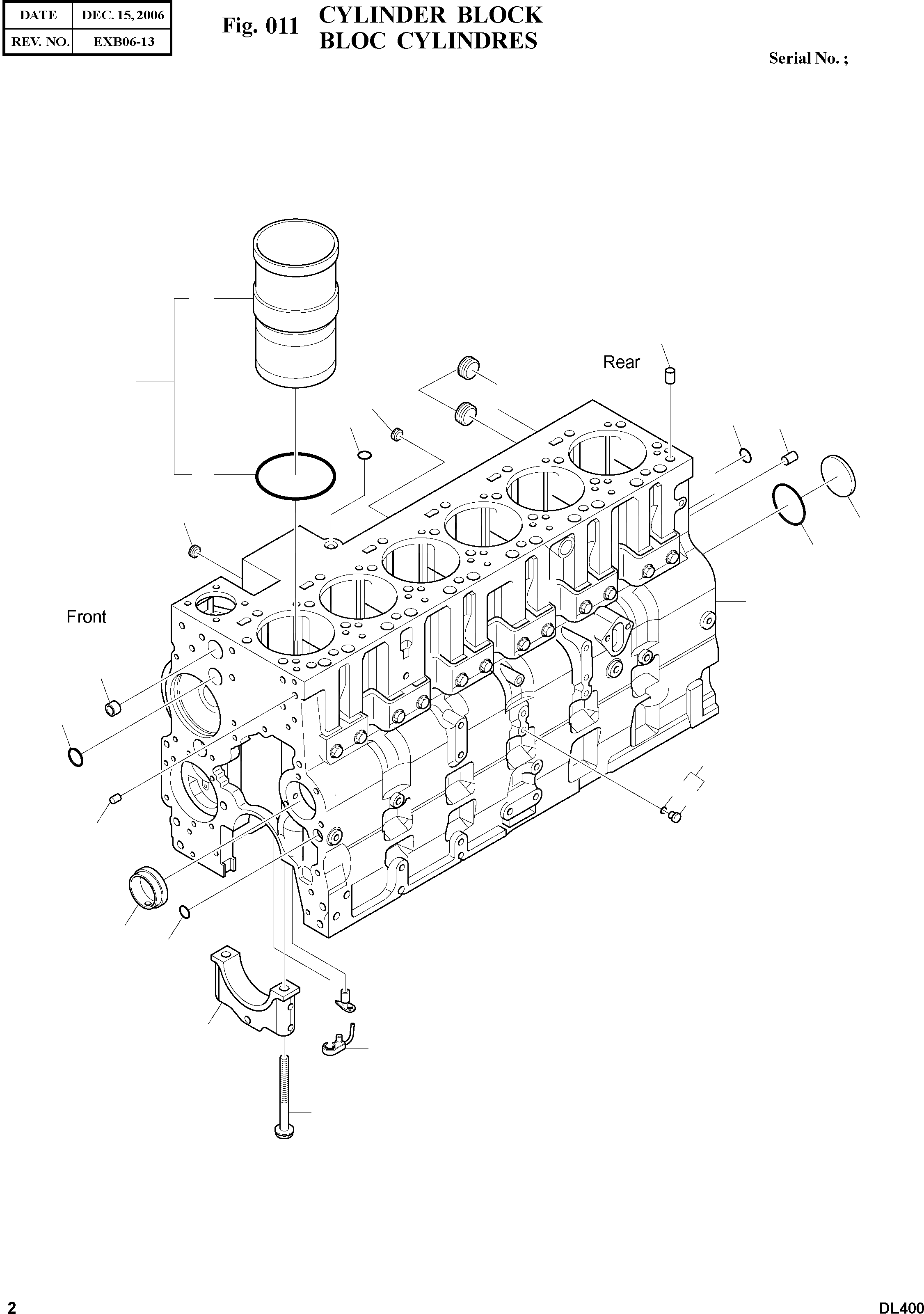 | DATE | DEC. 15, 2006 |
|---|---|
| REV. NO. | EXB06-13 |

Fig. 011 CYLINDER BLOCK
BLOC CYLINDRES

Serial No. ;

Rear

Front

2

DL400