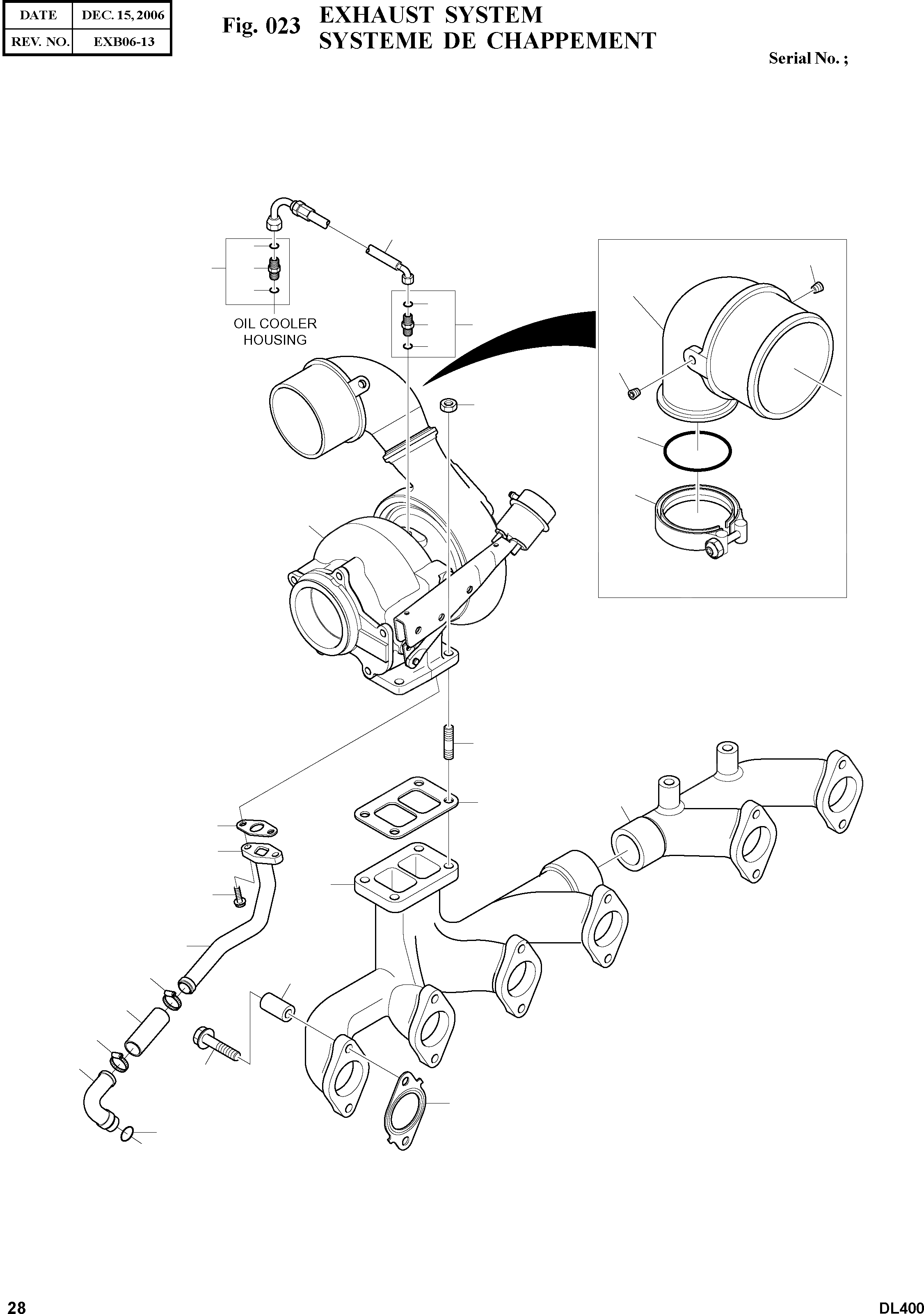 | DATE | DEC. 15, 2006 |
|---|---|
| REV. NO. | EXB06-13 |

Fig. 023 EXHAUST SYSTEM
SYSTEME DE CHAPPEMENT

Serial No. ;

OIL COOLER HOUSING

28

DL400