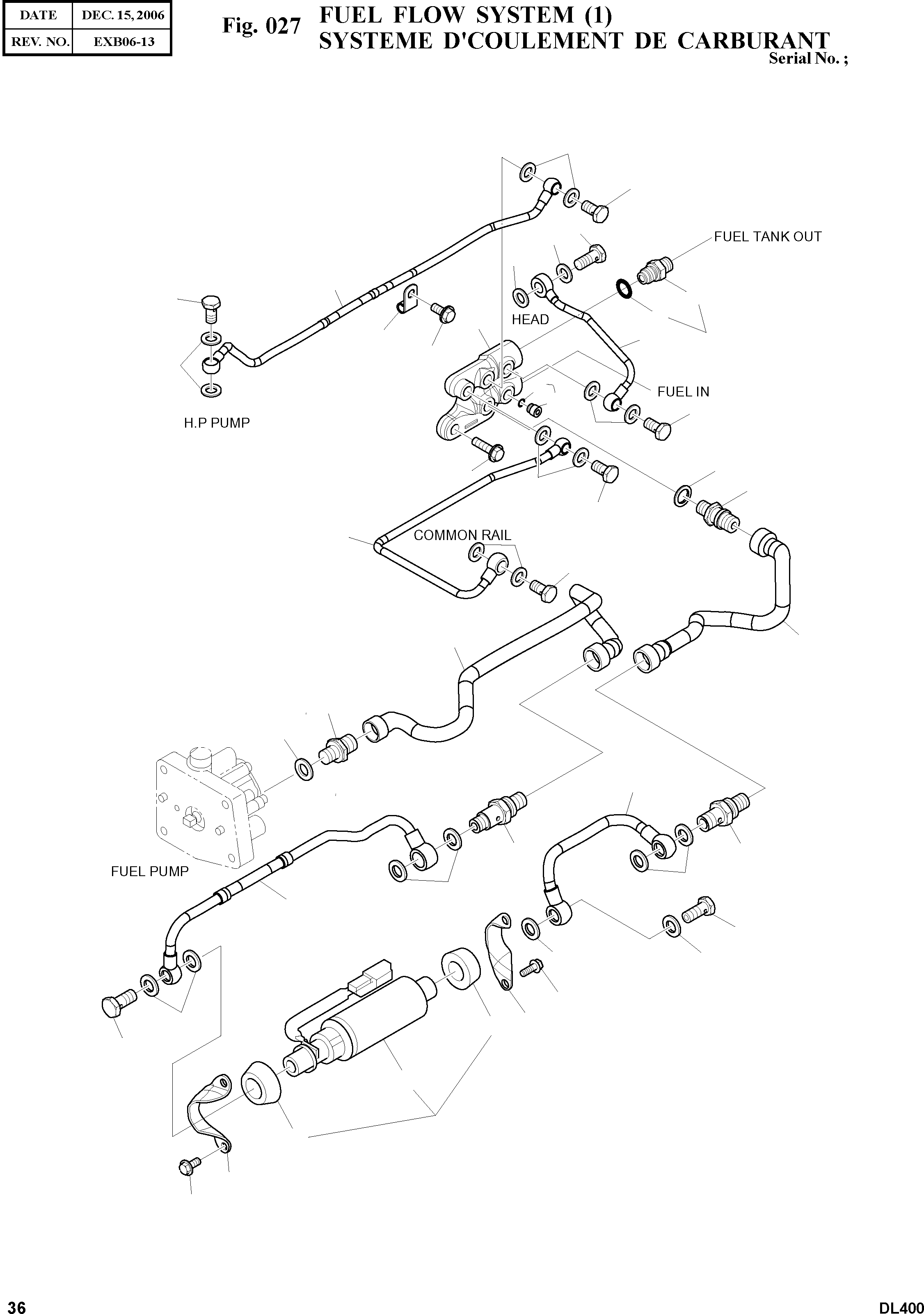 | DATE | DEC. 15, 2006 |
|---|---|
| REV. NO. | EXB06-13 |

Fig. 027 FUEL FLOW SYSTEM (1)
SYSTEME D'COULEMENT DE CARBURANT
Serial No. ;

FUEL TANK OUT

HEAD

FUEL IN

H.P PUMP

COMMON RAIL

FUEL PUMP

36

DL400