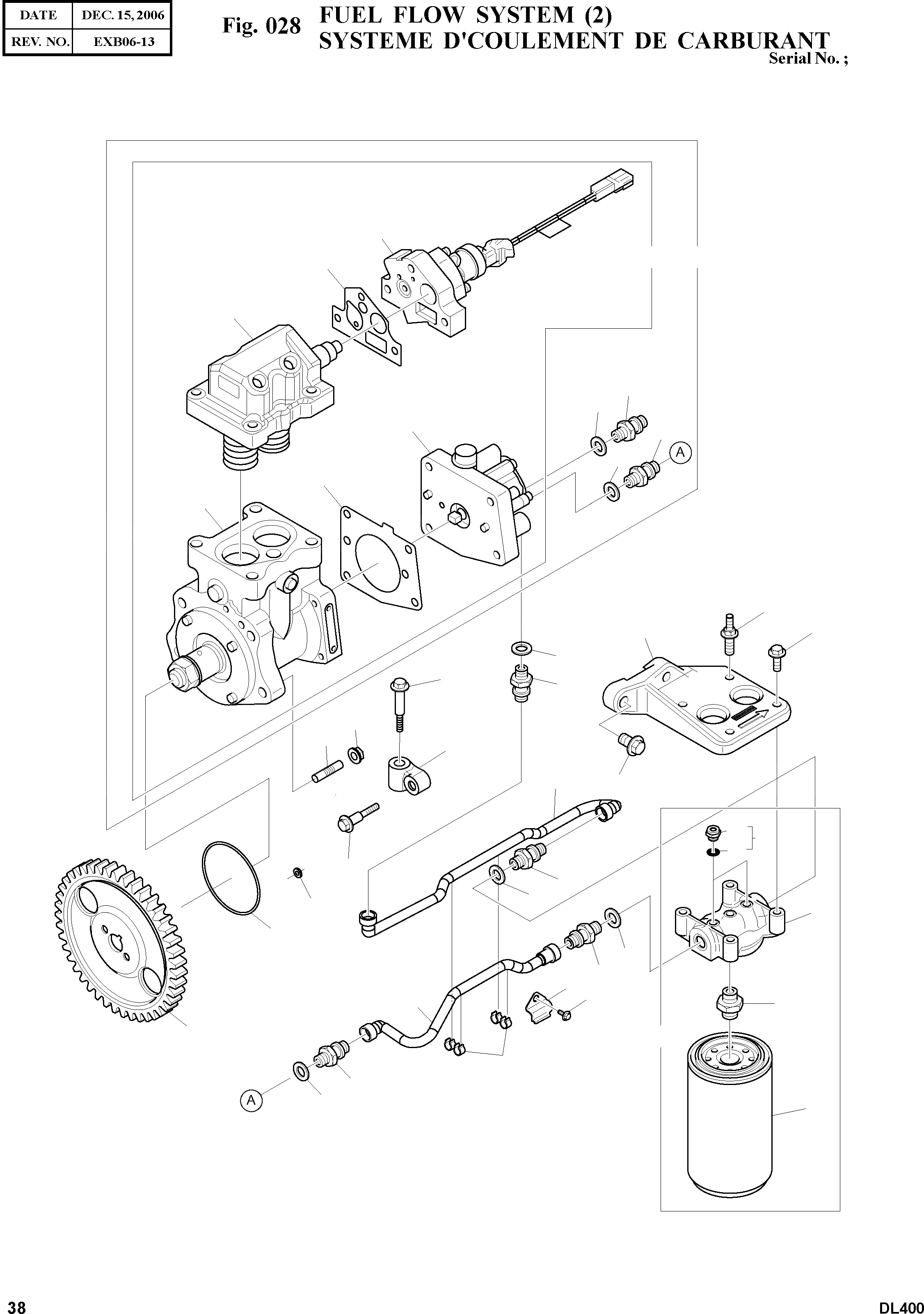 | DATE | DEC. 15, 2006 |
|---|---|
| REV. NO. | EXB06-13 |

Fig. 028 FUEL FLOW SYSTEM (2)
SYSTEME D'COULEMENT DE CARBURANT
Serial No. ;

A

A

38

DL400