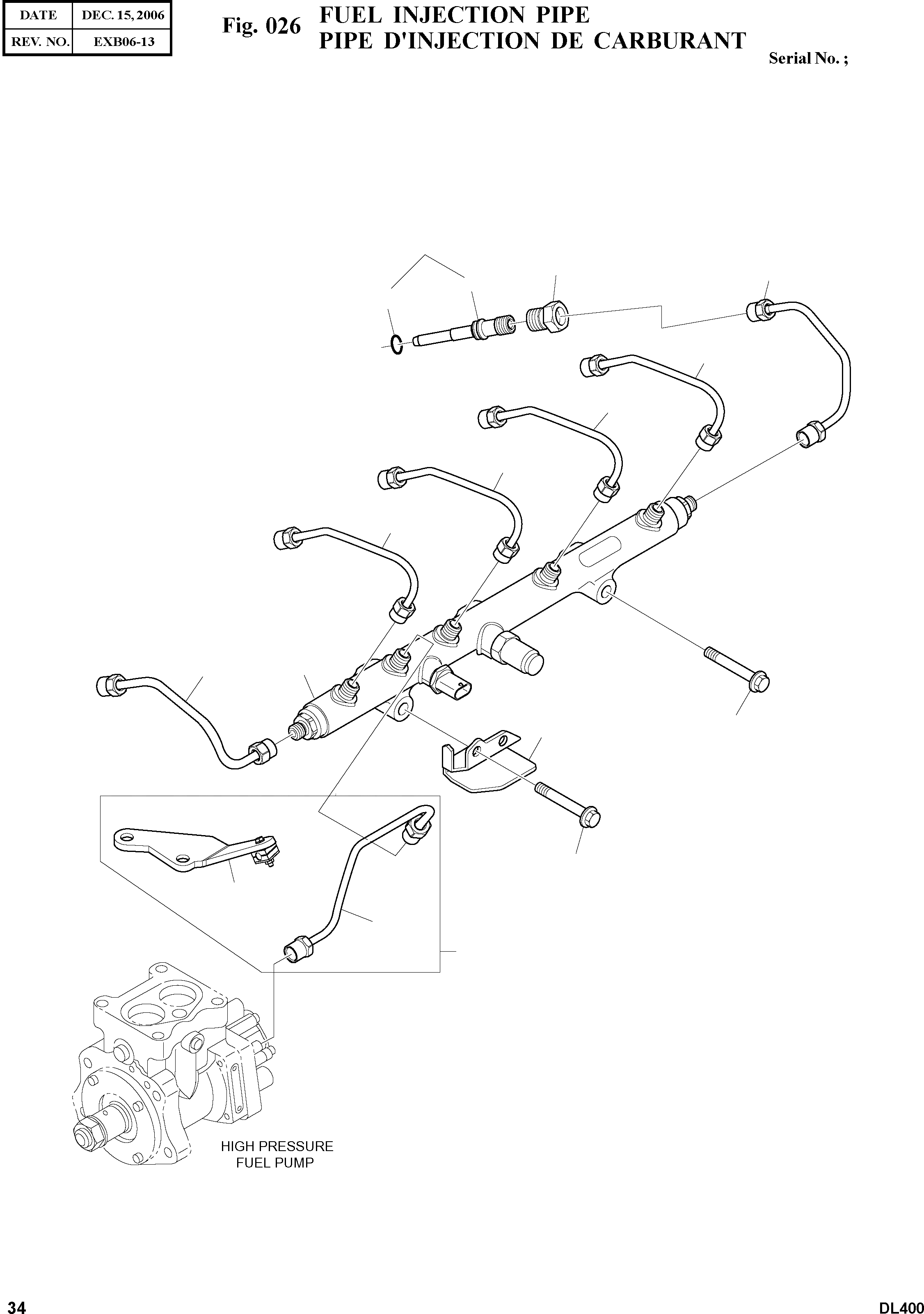 | DATE | DEC. 15, 2006 |
|---|---|
| REV. NO. | EXB06-13 |

Fig. 026 FUEL INJECTION PIPE
PIPE D'INJECTION DE CARBURANT

Serial No. ;

HIGH PRESSURE FUEL PUMP

34

DL400