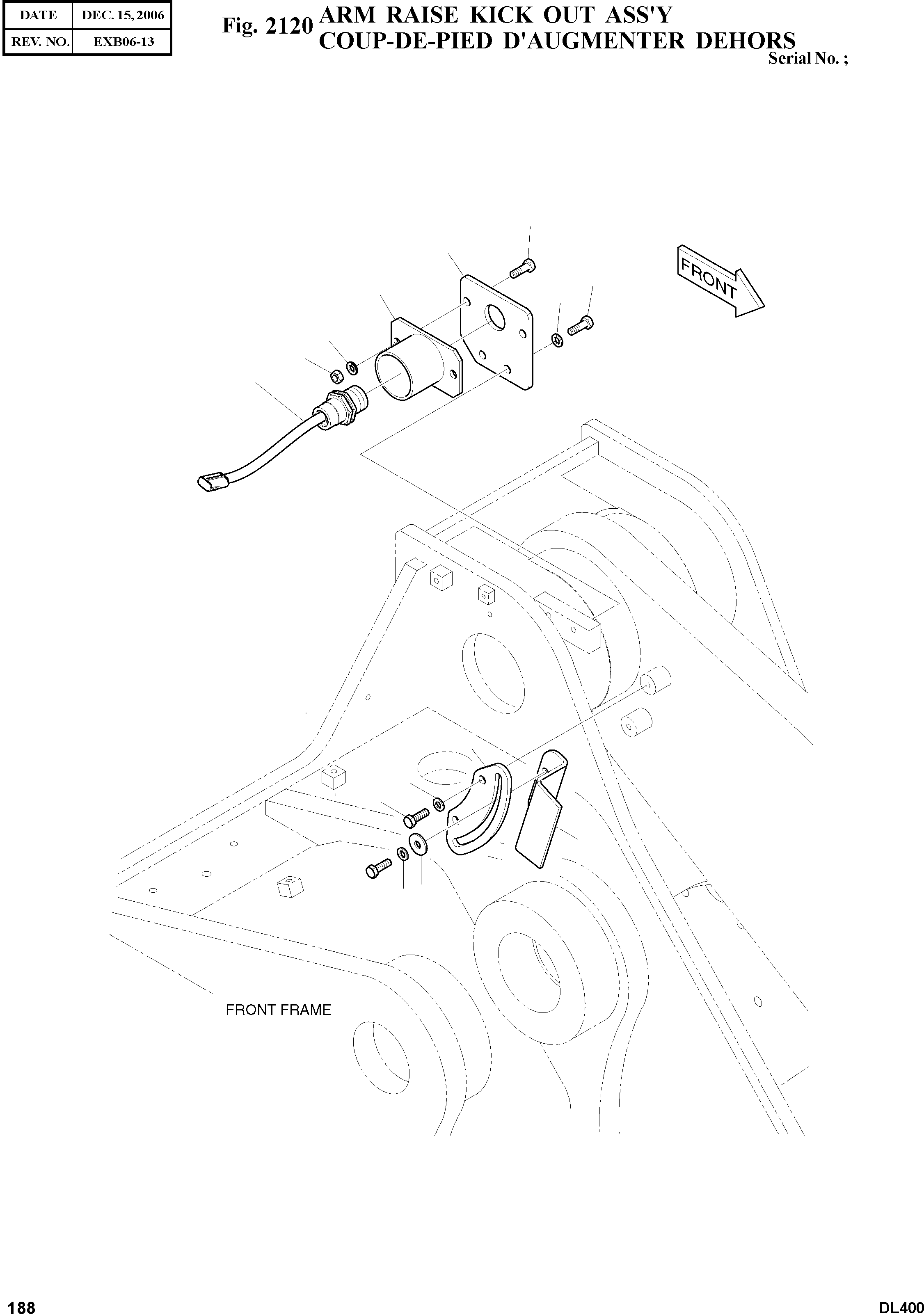 | DATE | DEC. 15, 2006 |
|---|---|
| REV. NO. | EXB06-13 |

Fig. 2120 ARM RAISE KICK OUT ASS'Y
COUP-DE-PIED D'AUGMENTER DEHORS

Serial No. ;

FRONT

FRONT FRAME

188

DL400