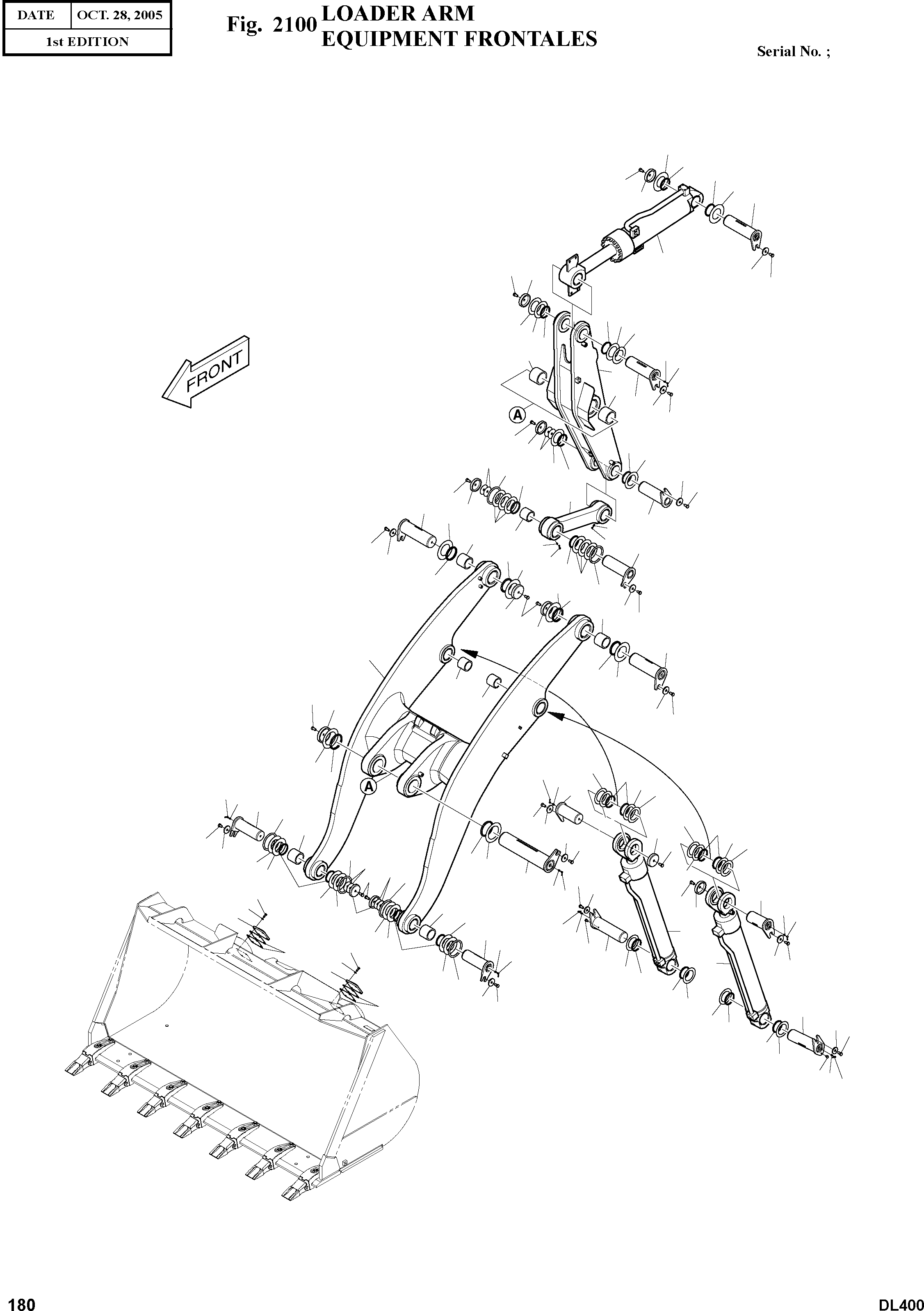 | DATE | OCT. 28, 2005 |
|---|---|
| 1st EDITION | |

Fig. 2100 LOADER ARM
EQUIPMENT FRONTALES

Serial No. ;

FRONT

A

A

180

DL400