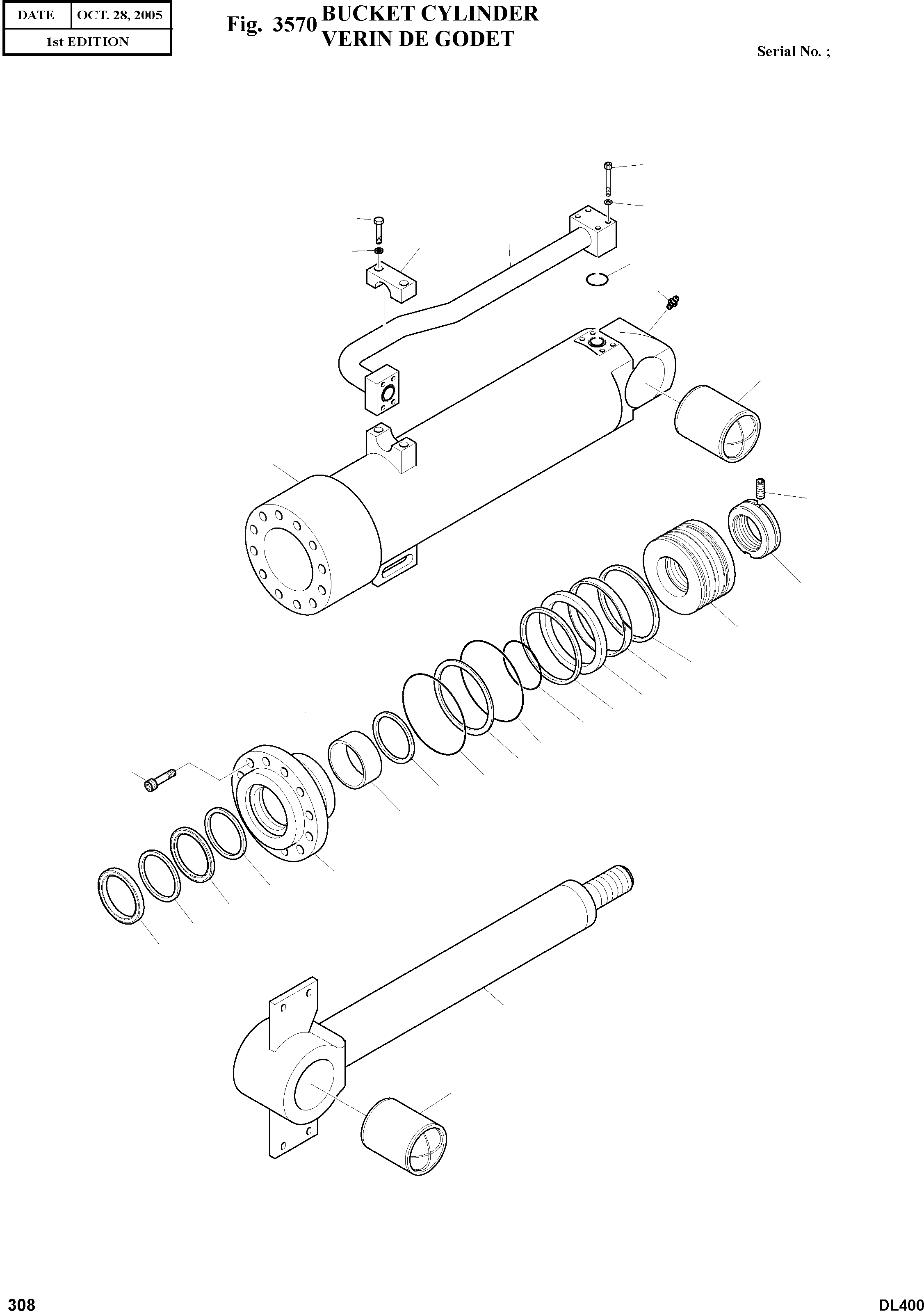 | DATE | OCT. 28, 2005 |
|---|---|
| 1st EDITION | |

Fig. 3570 BUCKET CYLINDER
VERIN DE GODET

Serial No. ;

308

DL400