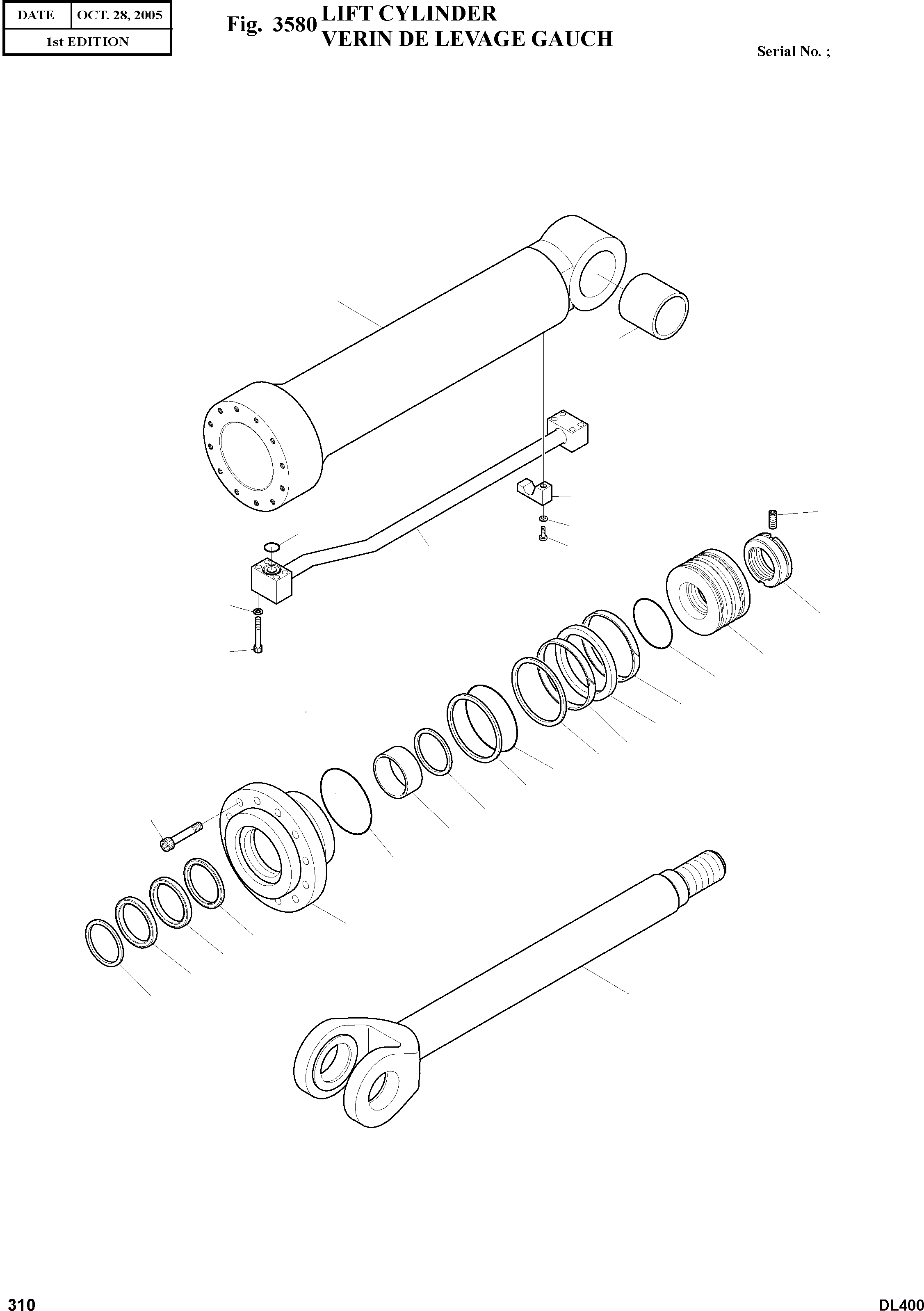 | DATE | OCT. 28, 2005 |
|---|---|
| 1st EDITION | |

Fig. 3580 LIFT CYLINDER
VERIN DE LEVAGE GAUCH

Serial No. ;

310

DL400