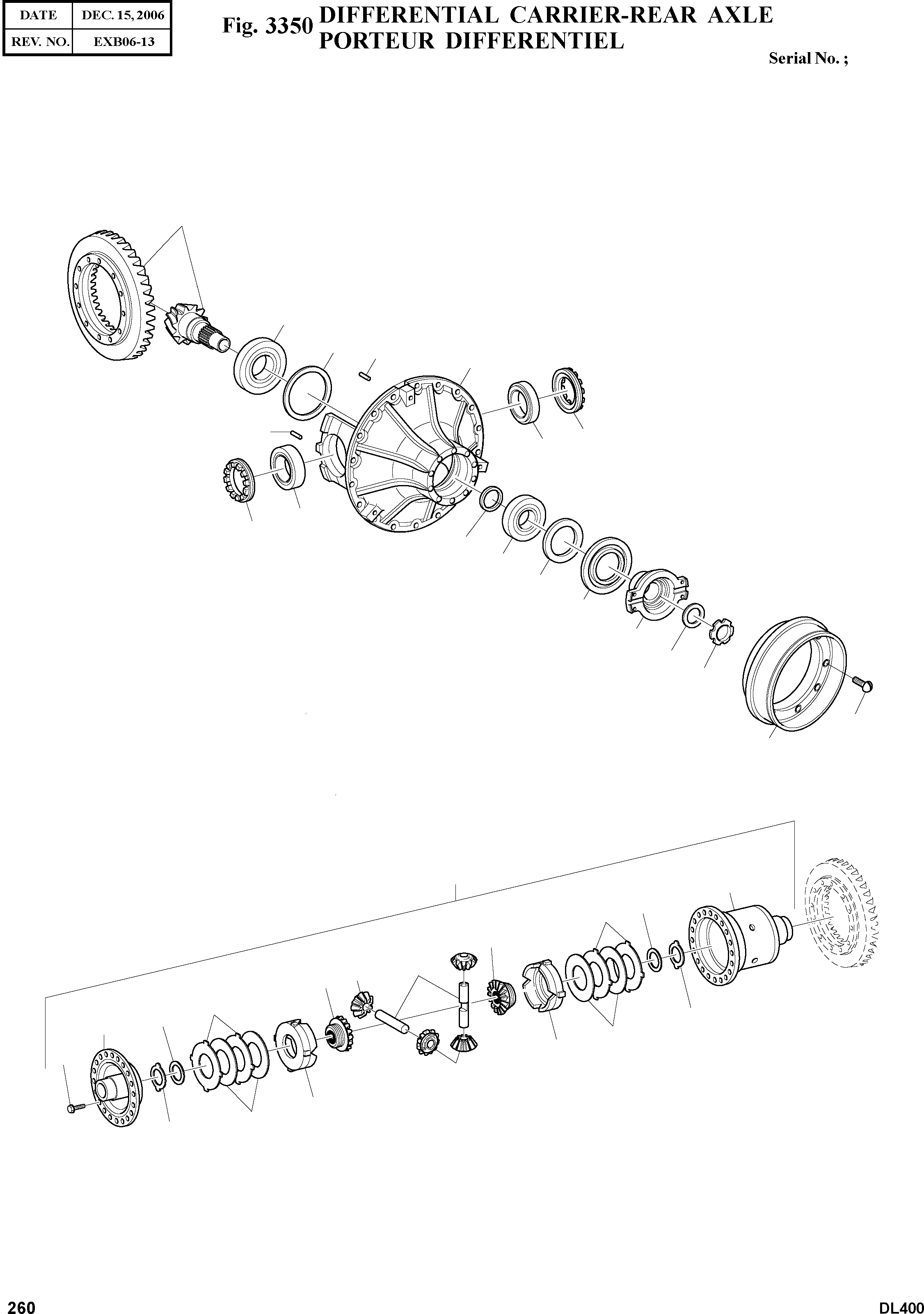 | DATE | DEC. 15, 2006 |
|---|---|
| REV. NO. | EXB06-13 |

Fig. 3350 DIFFERENTIAL CARRIER-REAR AXLE
PORTEUR DIFFERENTIEL

Serial No. ;

260

DL400