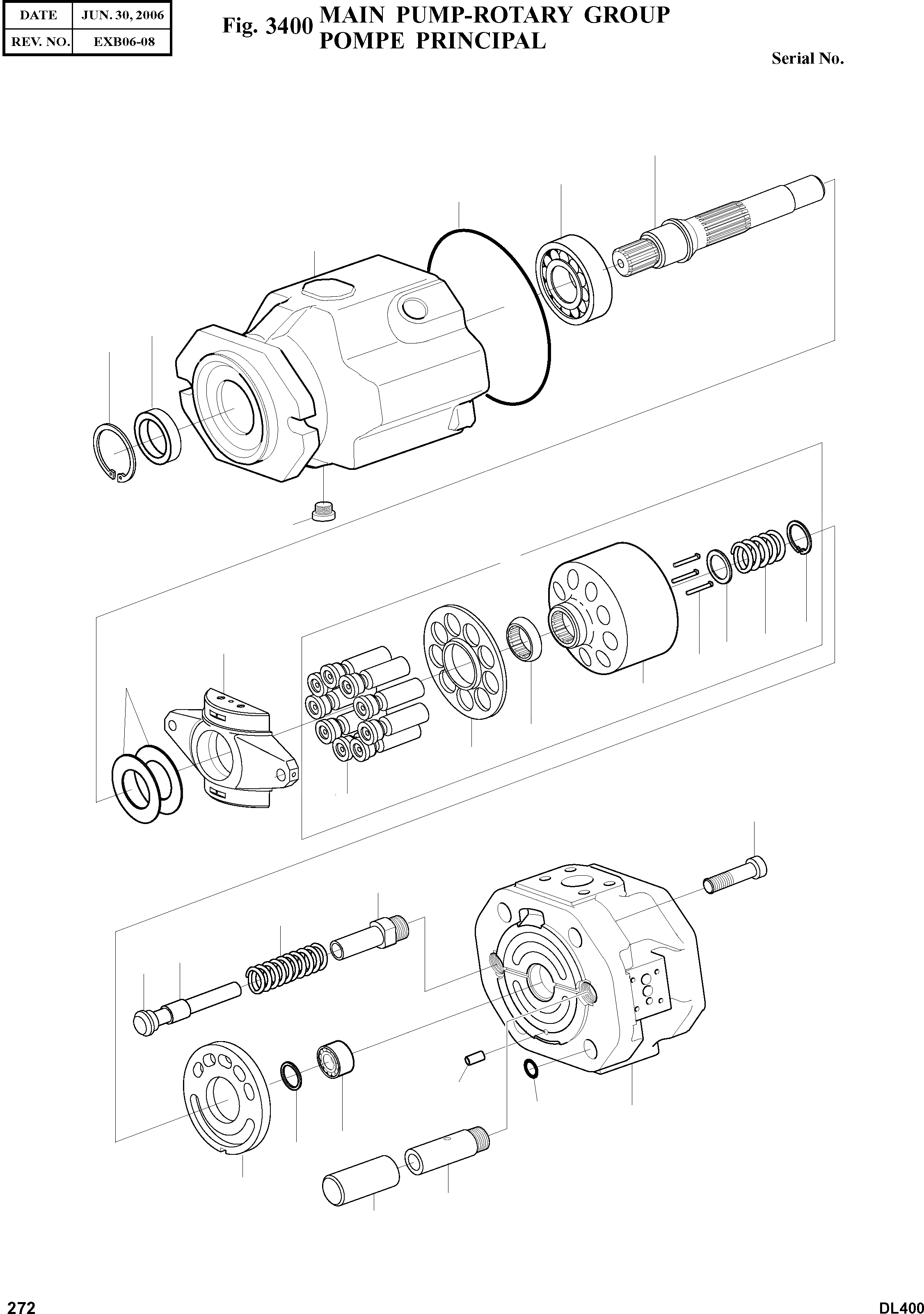 | DATE | JUN. 30, 2006 |
|---|---|
| REV. NO. | EXB06-08 |

Fig. 3400 MAIN PUMP-ROTARY GROUP
POMPE PRINCIPAL

Serial No.

272

DL400