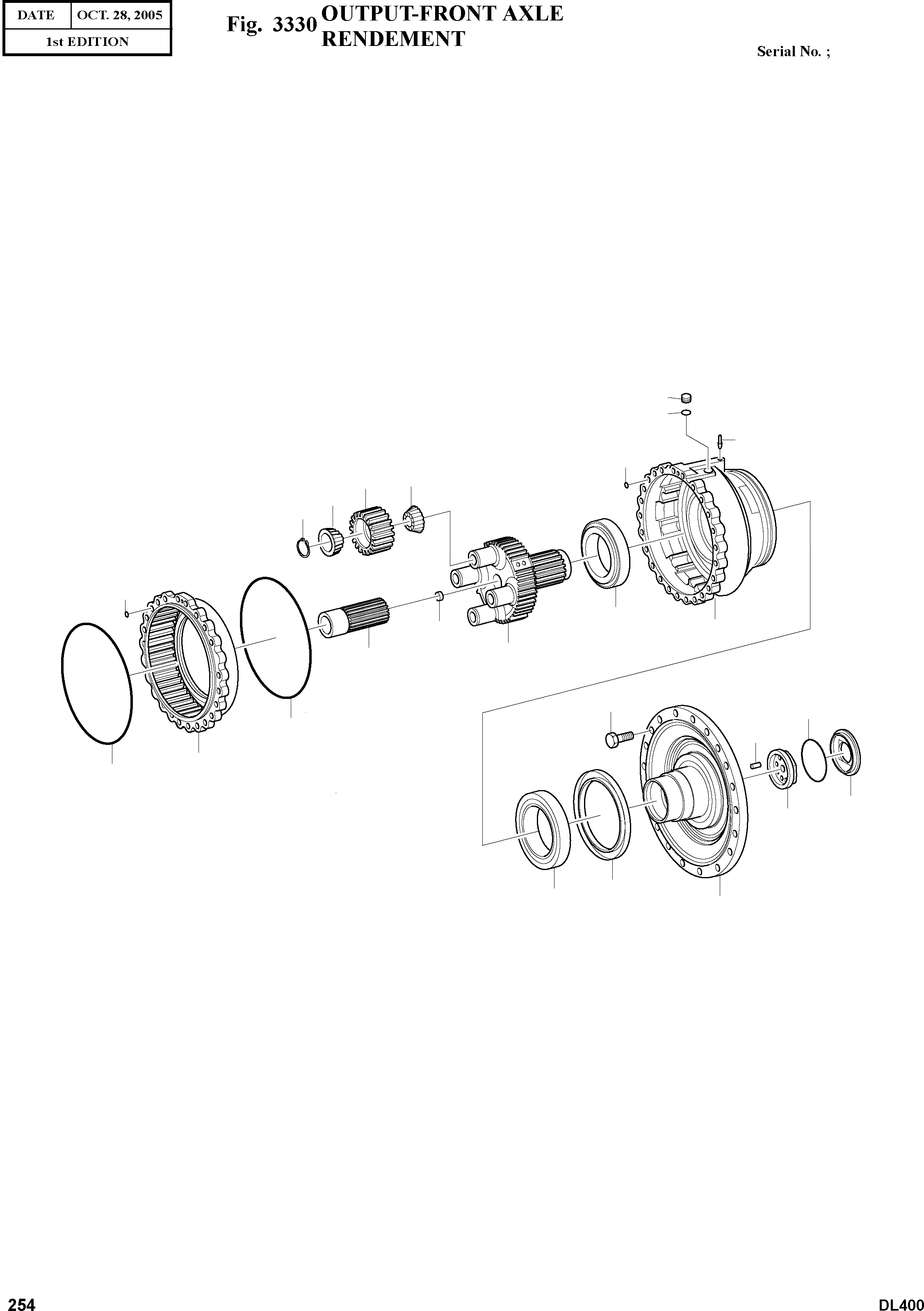 | DATE | OCT. 28, 2005 |
|---|---|
| 1st EDITION | |

Fig. 3330 OUTPUT-FRONT AXLE RENDEMENT

Serial No. ;

254

DL400