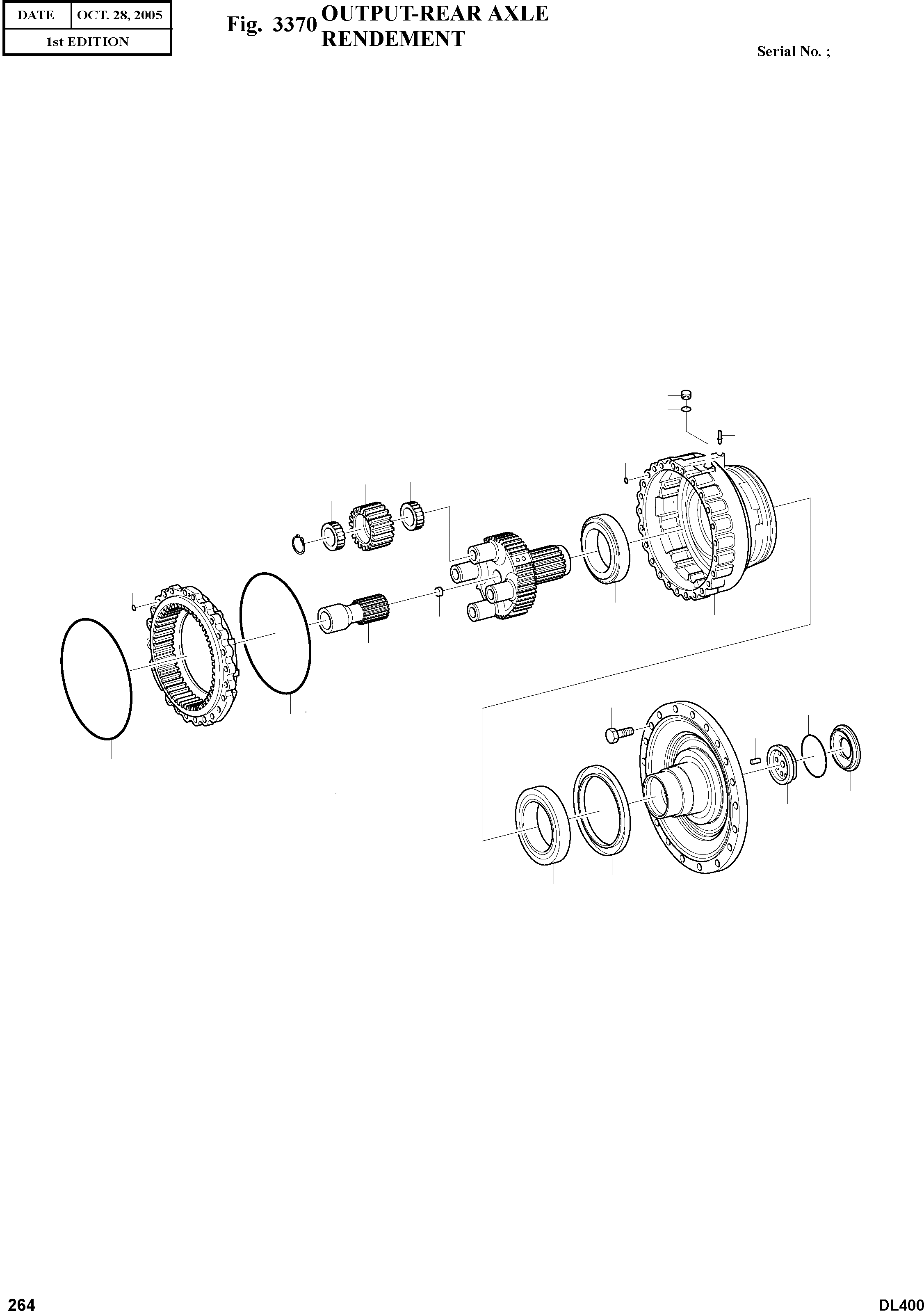 | DATE | OCT. 28, 2005 |
|---|---|
| 1st EDITION | |

Fig. 3370 OUTPUT-REAR AXLE RENDEMENT

Serial No. ;

264

DL400