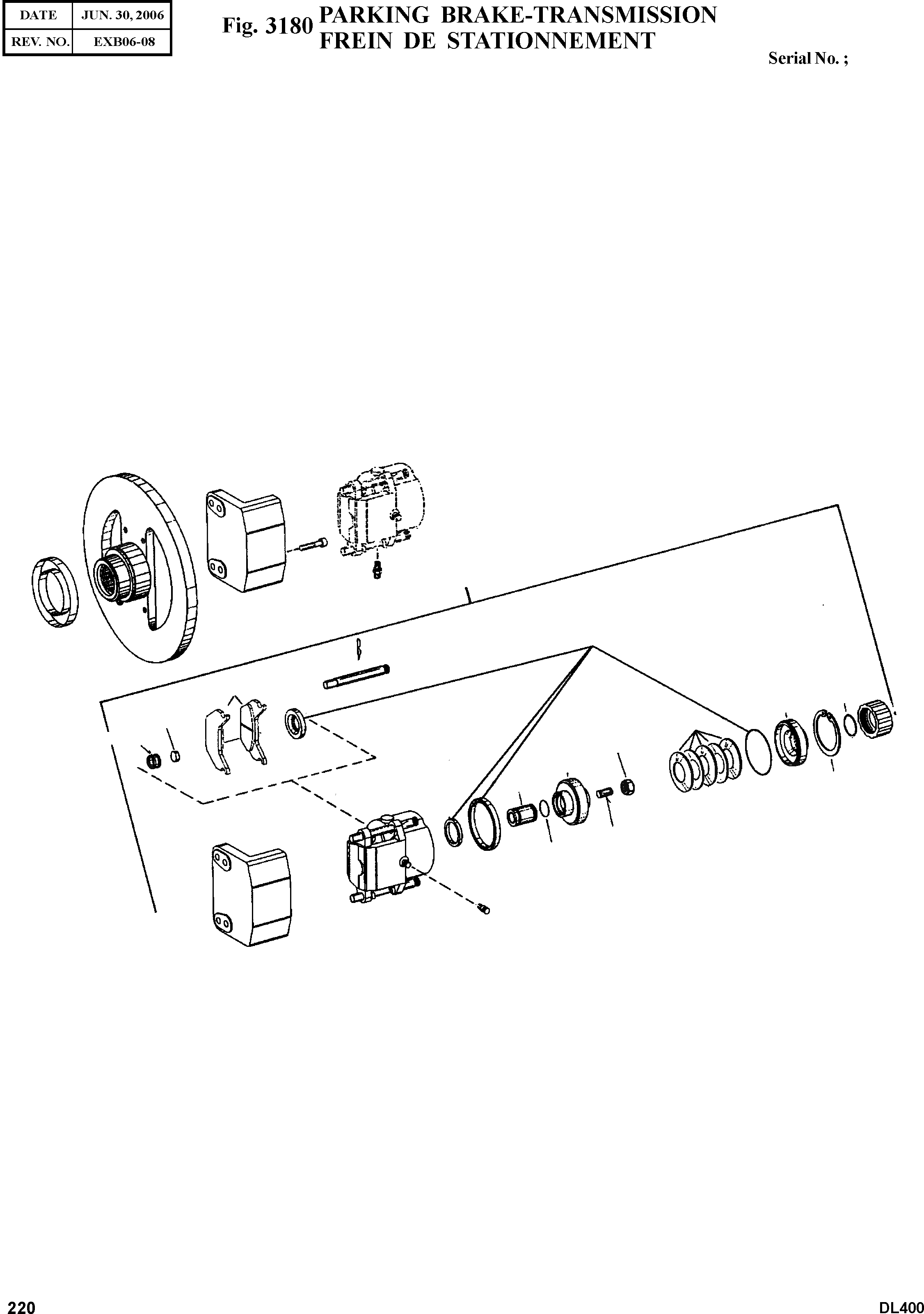 | DATE | JUN. 30, 2006 |
|---|---|
| REV. NO. | EXB06-08 |

Fig. 3180 PARKING BRAKE-TRANSMISSION
FREIN DE STATIONNEMENT

Serial No. ;

220

DL400