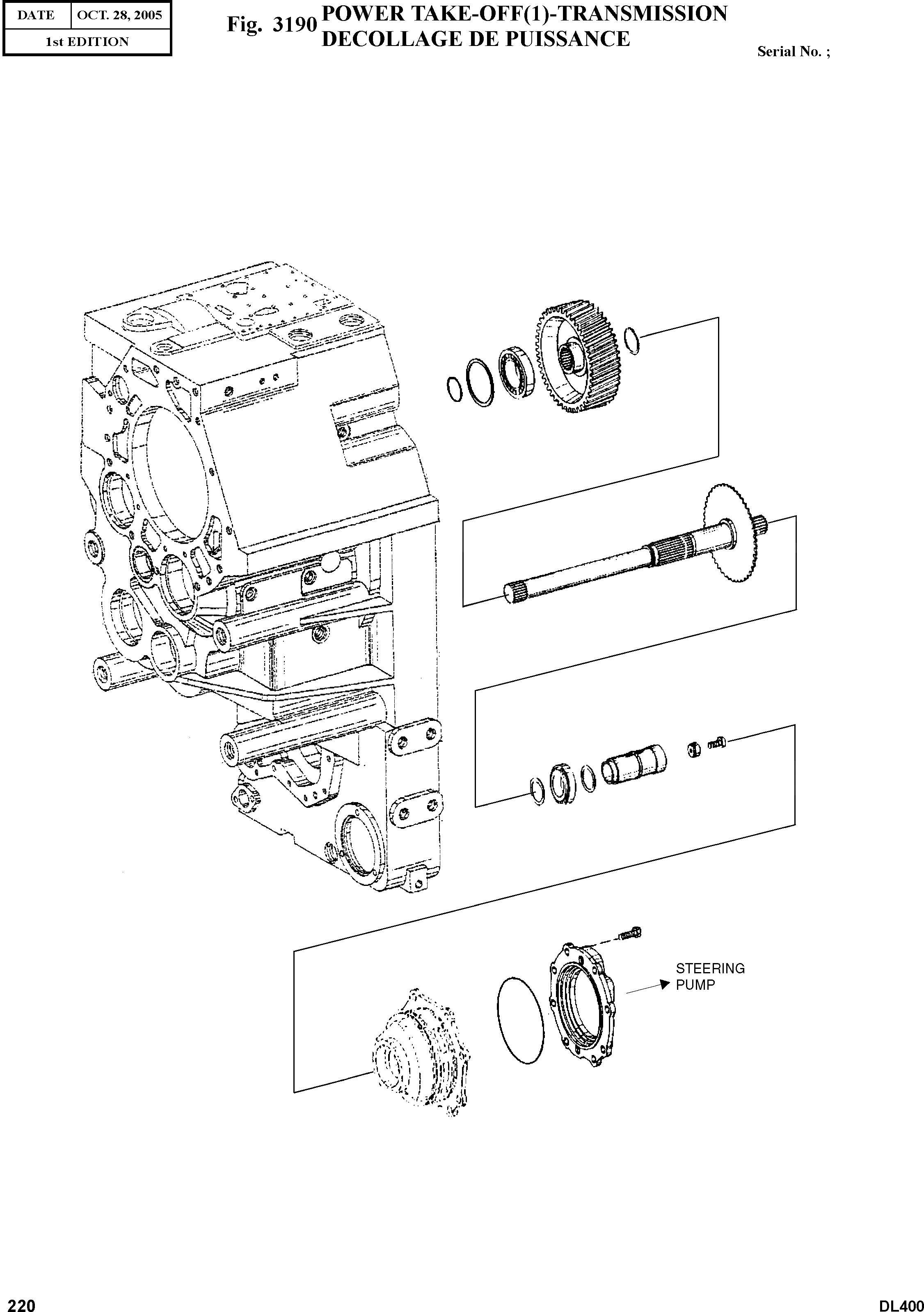 | DATE | OCT. 28, 2005 |
|---|---|
| 1st EDITION | |

Fig. 3190 POWER TAKE-OFF(1)-TRANSMISSION
DECOLLAGE DE PUISSANCE

Serial No. ;

STEERING PUMP

220

DL400