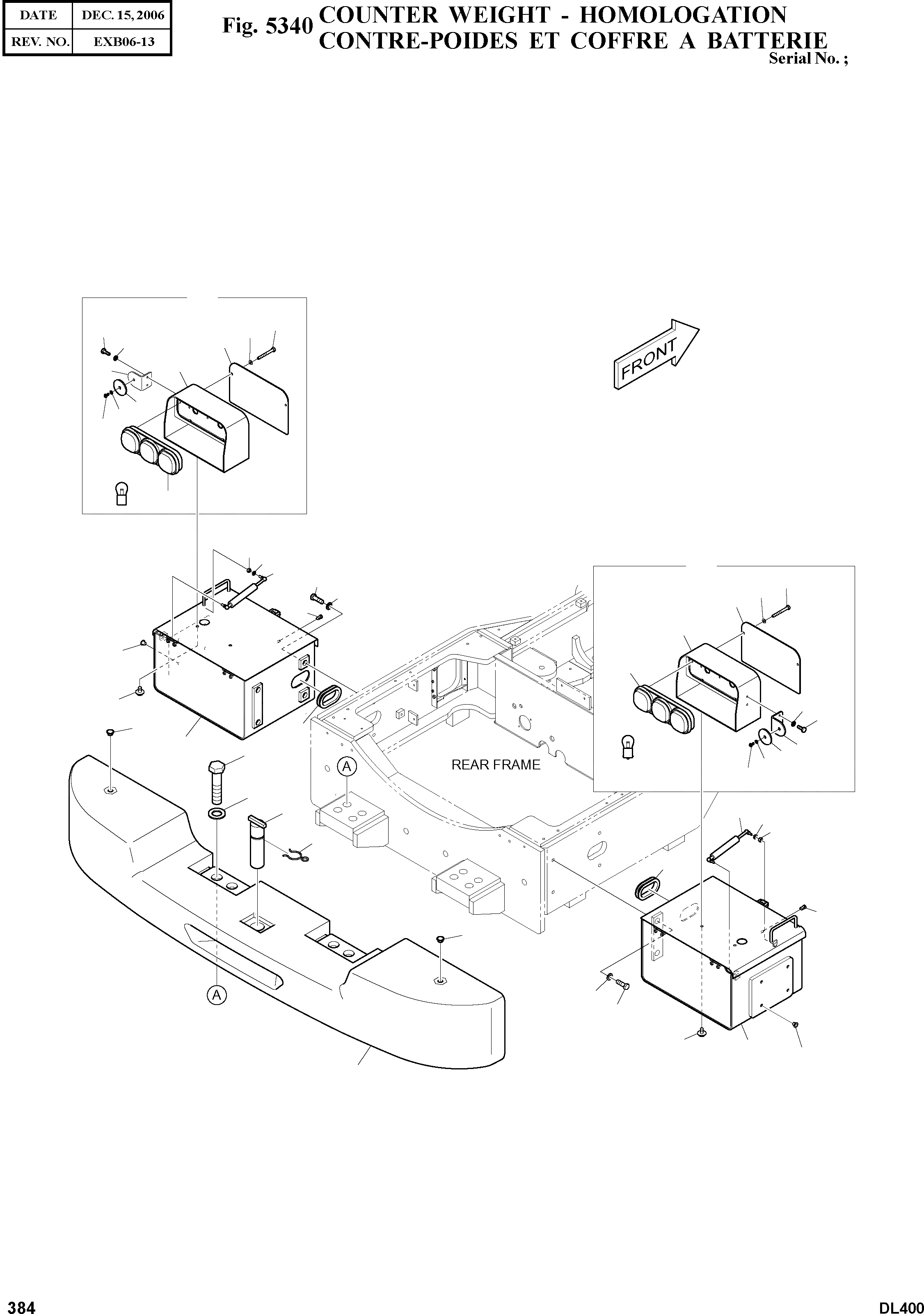 | DATE | DEC. 15, 2006 |
|---|---|
| REV. NO. | EXB06-13 |

Fig. 5340 COUNTER WEIGHT - HOMOLOGATION
CONTRE-POIDES ET COFFRE A BATTERIE
Serial No. ;

FRONT

REAR FRAME

A

A

384

DL400