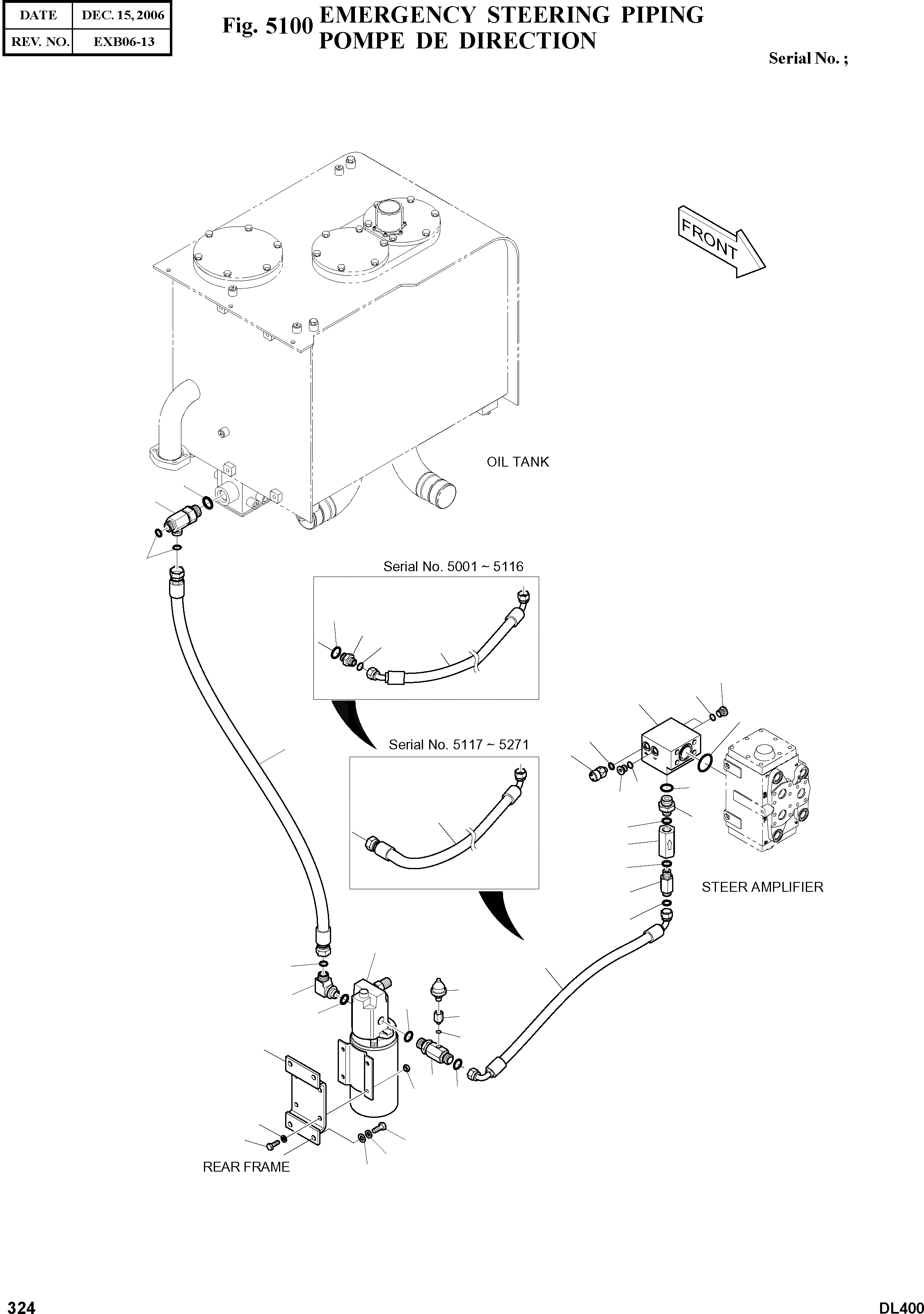 | DATE | DEC. 15, 2006 |
|---|---|
| REV. NO. | EXB06-13 |

Fig. 5100 EMERGENCY STEERING PIPING
POMPE DE DIRECTION

Serial No. ;

FRONT

OIL TANK

Serial No. 5001 ~ 5116

Serial No. 5117 ~ 5271

STEER AMPLIFIER

REAR FRAME

324

DL400