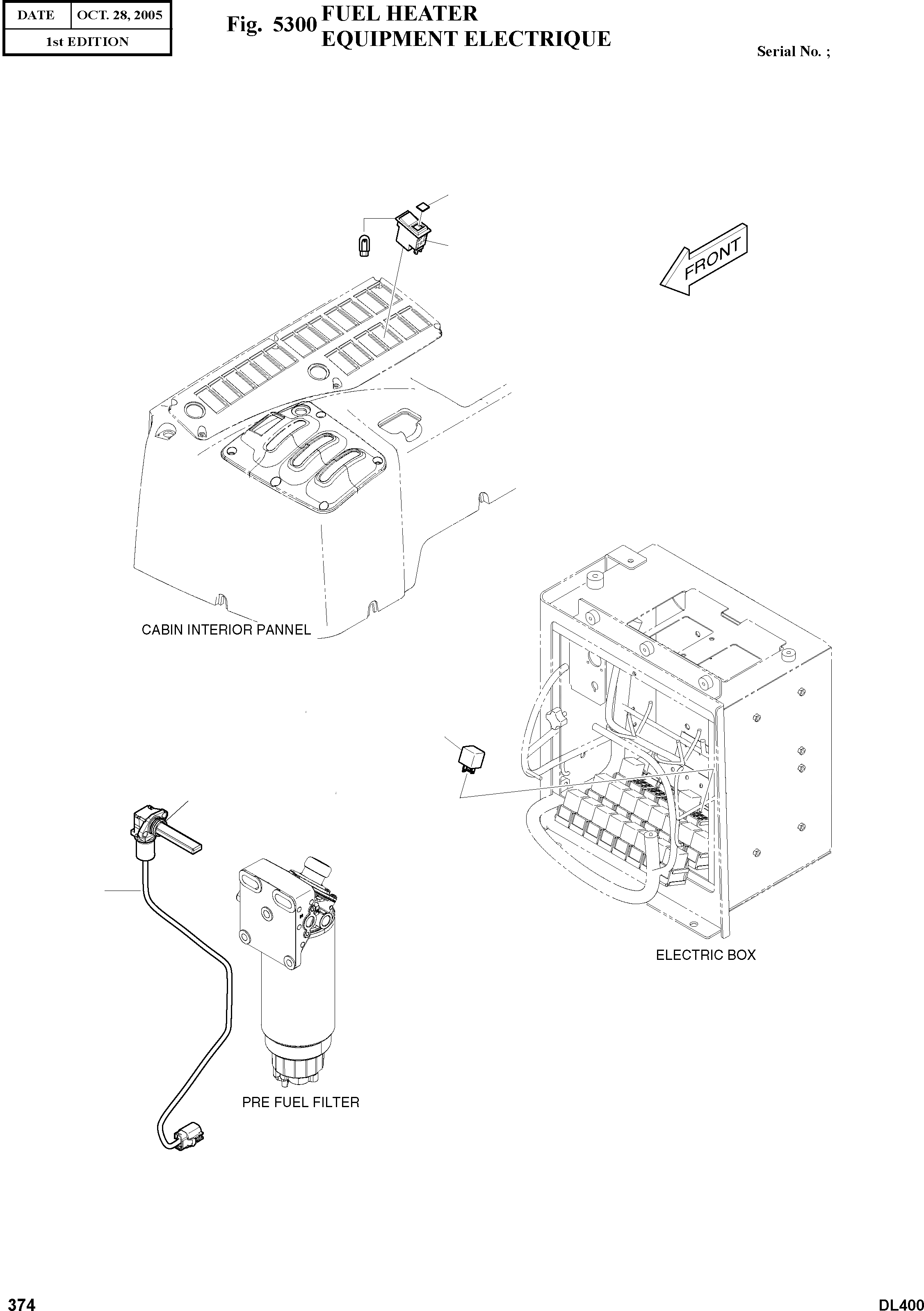 | DATE | OCT. 28, 2005 |
|---|---|
| 1st EDITION | |

Fig. 5300 FUEL HEATER
EQUIPMENT ELECTRIQUE

Serial No. ;

FRONT

CABIN INTERIOR PANNEL

ELECTRIC BOX

PRE FUEL FILTER

374

DL400