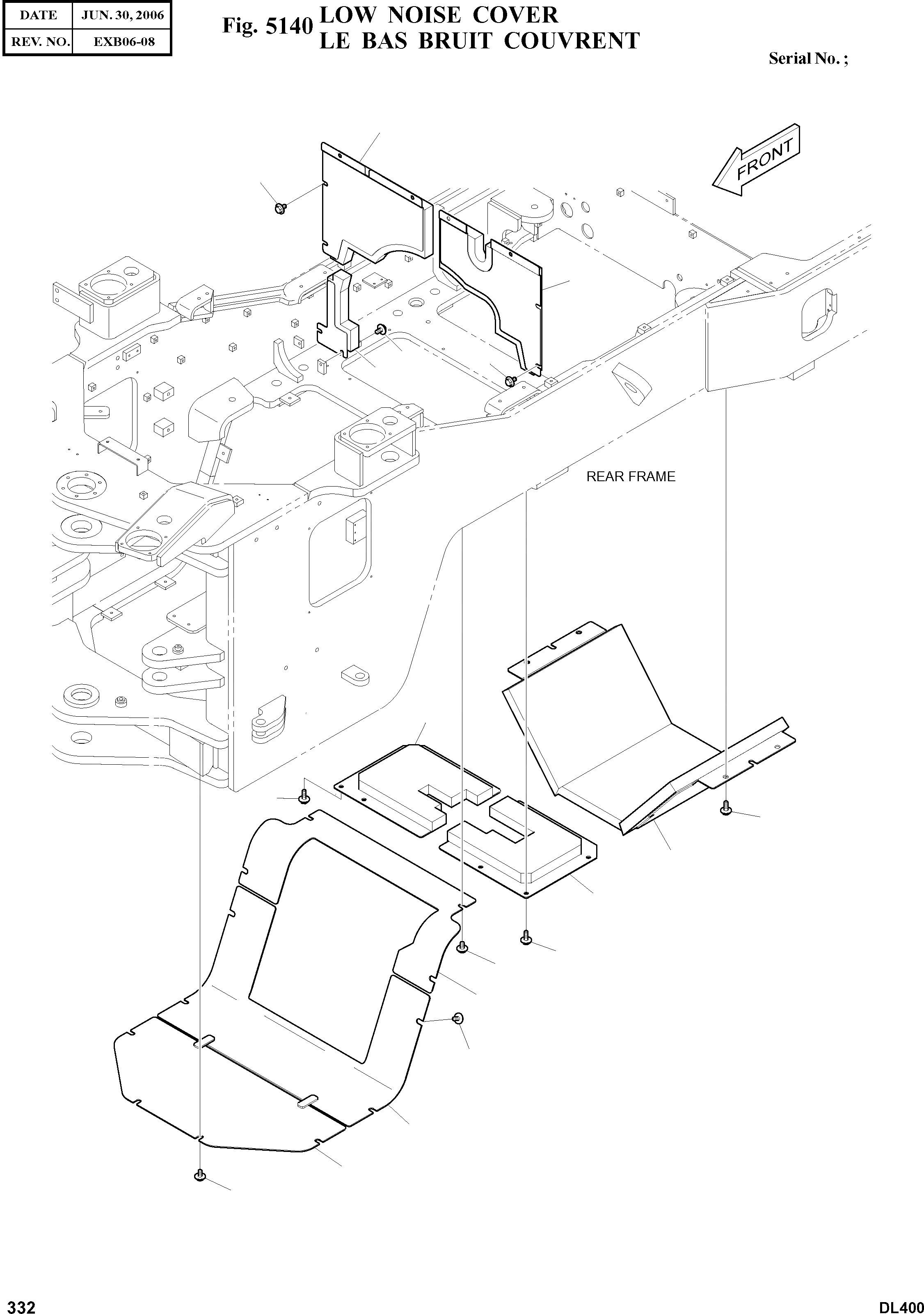 | DATE | JUN. 30, 2006 |
|---|---|
| REV. NO. | EXB06-08 |

Fig. 5140 LOW NOISE COVER
LE BAS BRUIT COUVRENT

Serial No. ;

FRONT

REAR FRAME

332

DL400