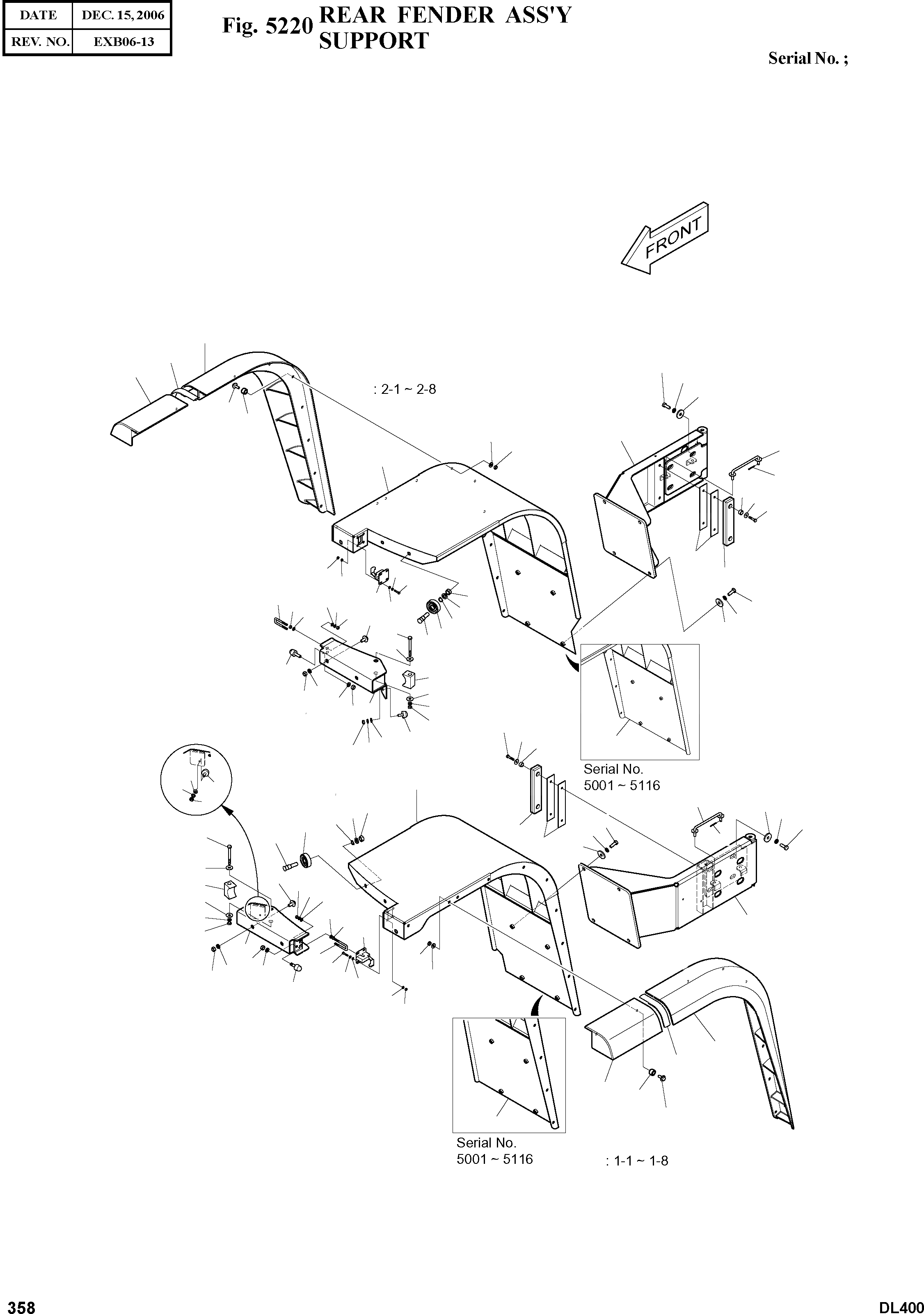 | DATE | DEC. 15, 2006 |
|---|---|
| REV. NO. | EXB06-13 |

Fig. 5220 REAR FENDER ASS'Y SUPPORT

Serial No. ;

FRONT

: 2-1 ~ 2-8

Serial No.
5001 ~ 5116

Serial No.
5001 ~ 5116

: 1-1 ~ 1-8

358

DL400