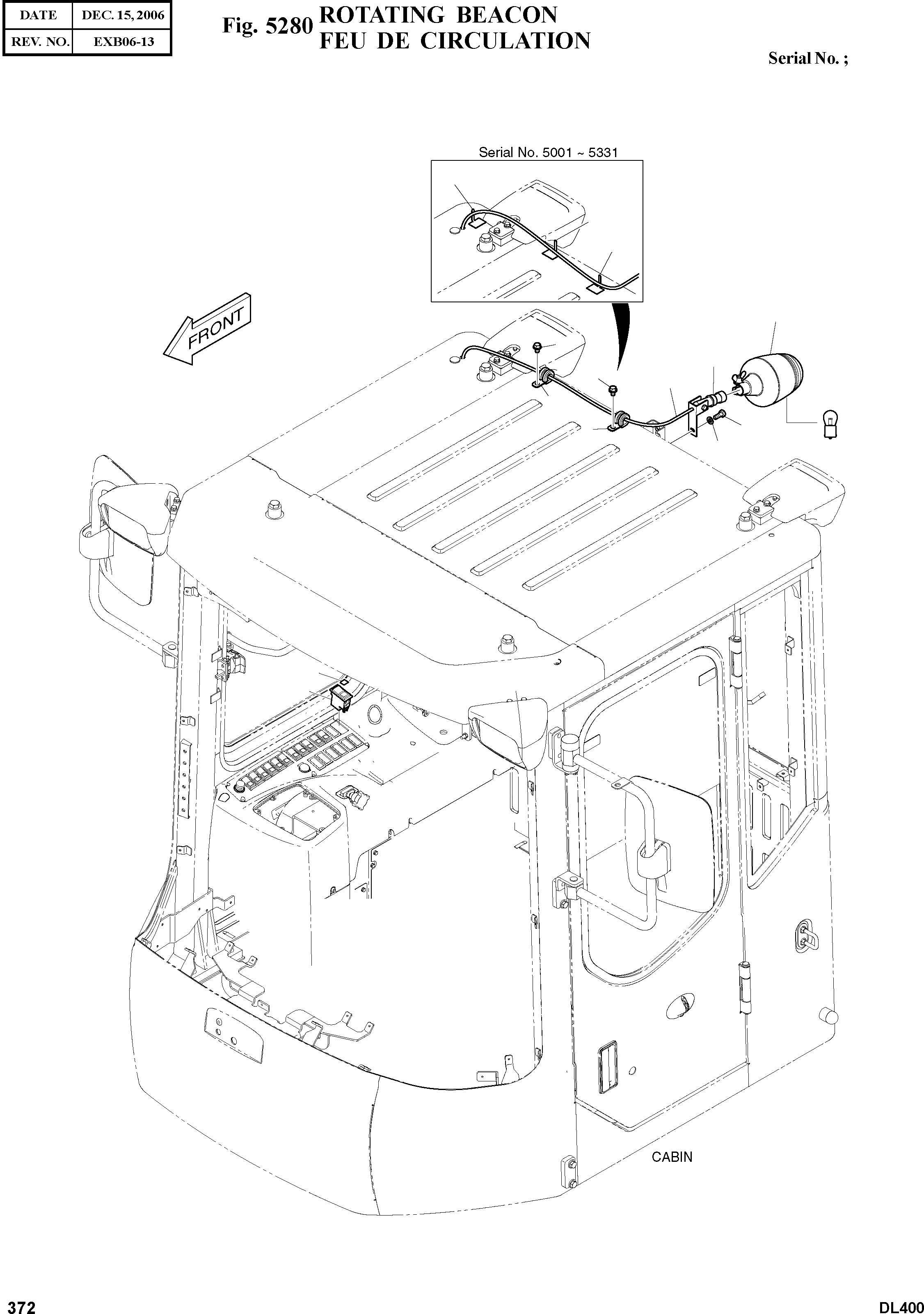 | DATE | DEC. 15, 2006 |
|---|---|
| REV. NO. | EXB06-13 |

Fig. 5280 ROTATING BEACON FEU DE CIRCULATION

Serial No. ;

Serial No. 5001 ~ 5331

FRONT

CABIN

372

DL400