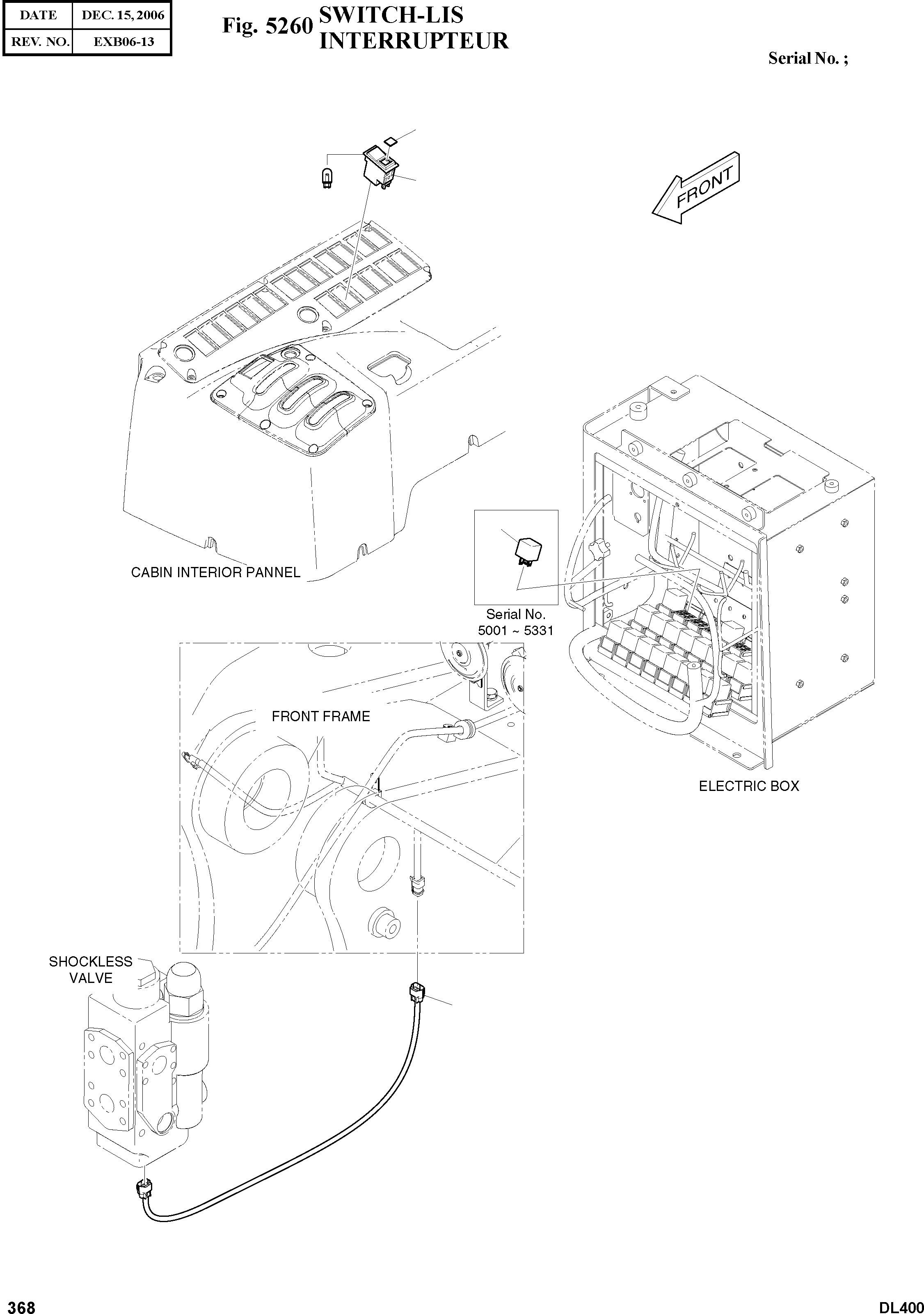 | DATE | DEC. 15, 2006 |
|---|---|
| REV. NO. | EXB06-13 |

Fig. 5260 SWITCH-LIS
INTERRUPTEUR

Serial No. ;

FRONT

CABIN INTERIOR PANNEL

Serial No.
5001 ~ 5331

FRONT FRAME

ELECTRIC BOX

SHOCKLESS
VALVE

368

DL400