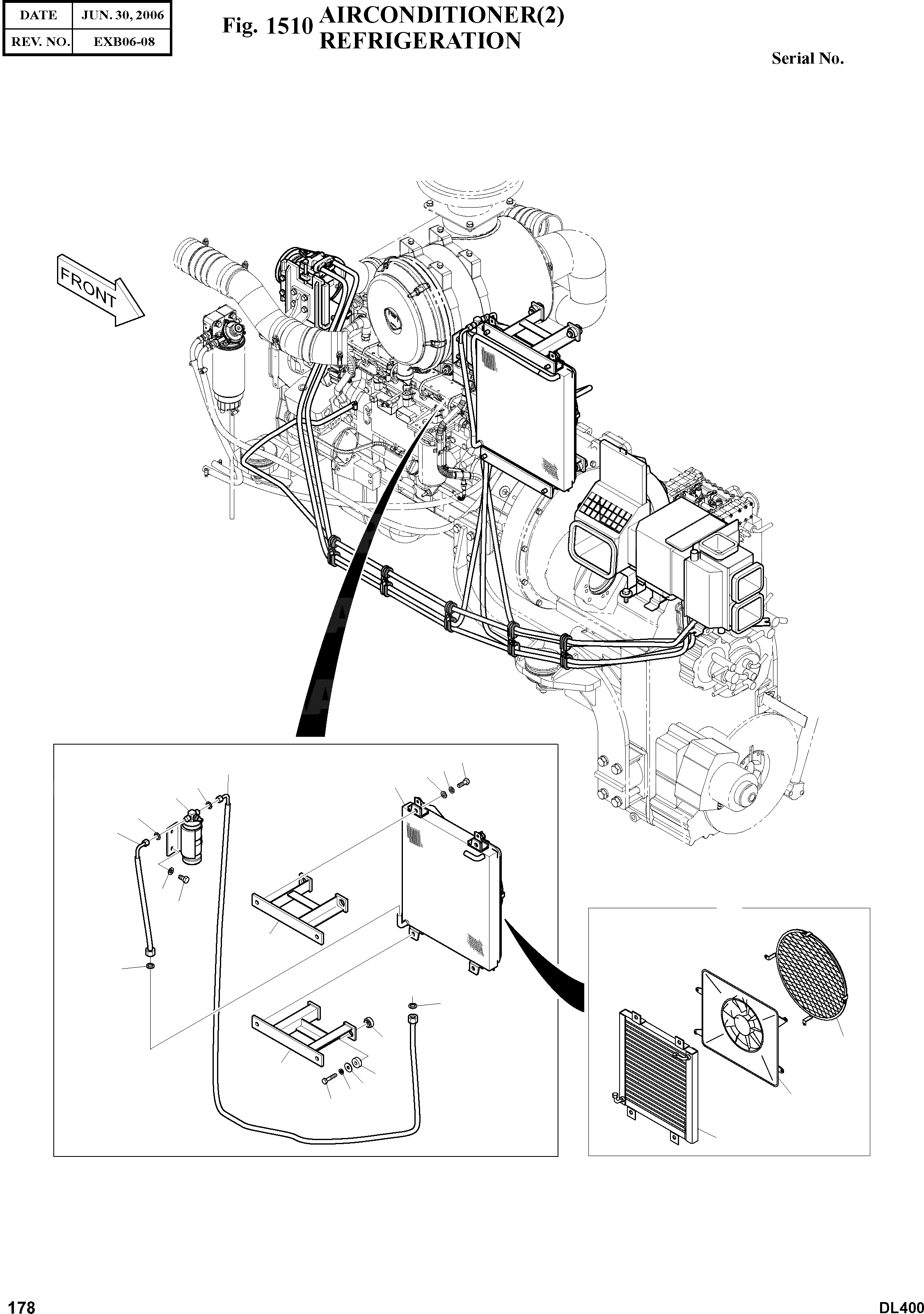 | DATE | JUN. 30, 2006 |
|---|---|
| REV. NO. | EXB06-08 |

Fig. 1510 AIRCONDITIONER(2) REFRIGERATION

Serial No.

FRONT

178

DL400