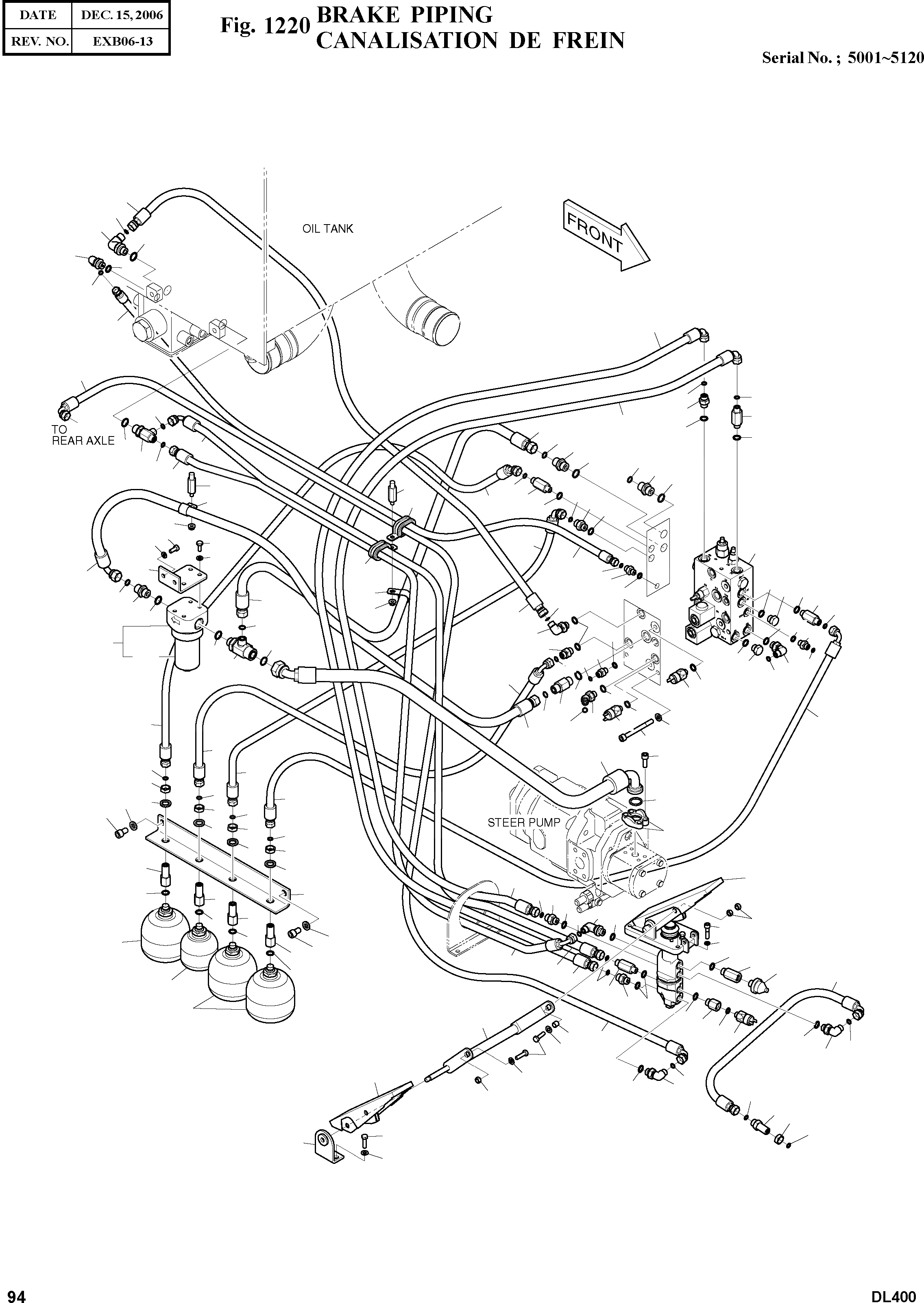 | DATE | DEC. 15, 2006 |
|---|---|
| REV. NO. | EXB06-13 |

Fig. 1220 BRAKE PIPING
CANALISATION DE FREIN

Serial No. ; 5001~5120

OIL TANK

FRONT

TO
REAR AXLE

STEER PUMP

94

DL400