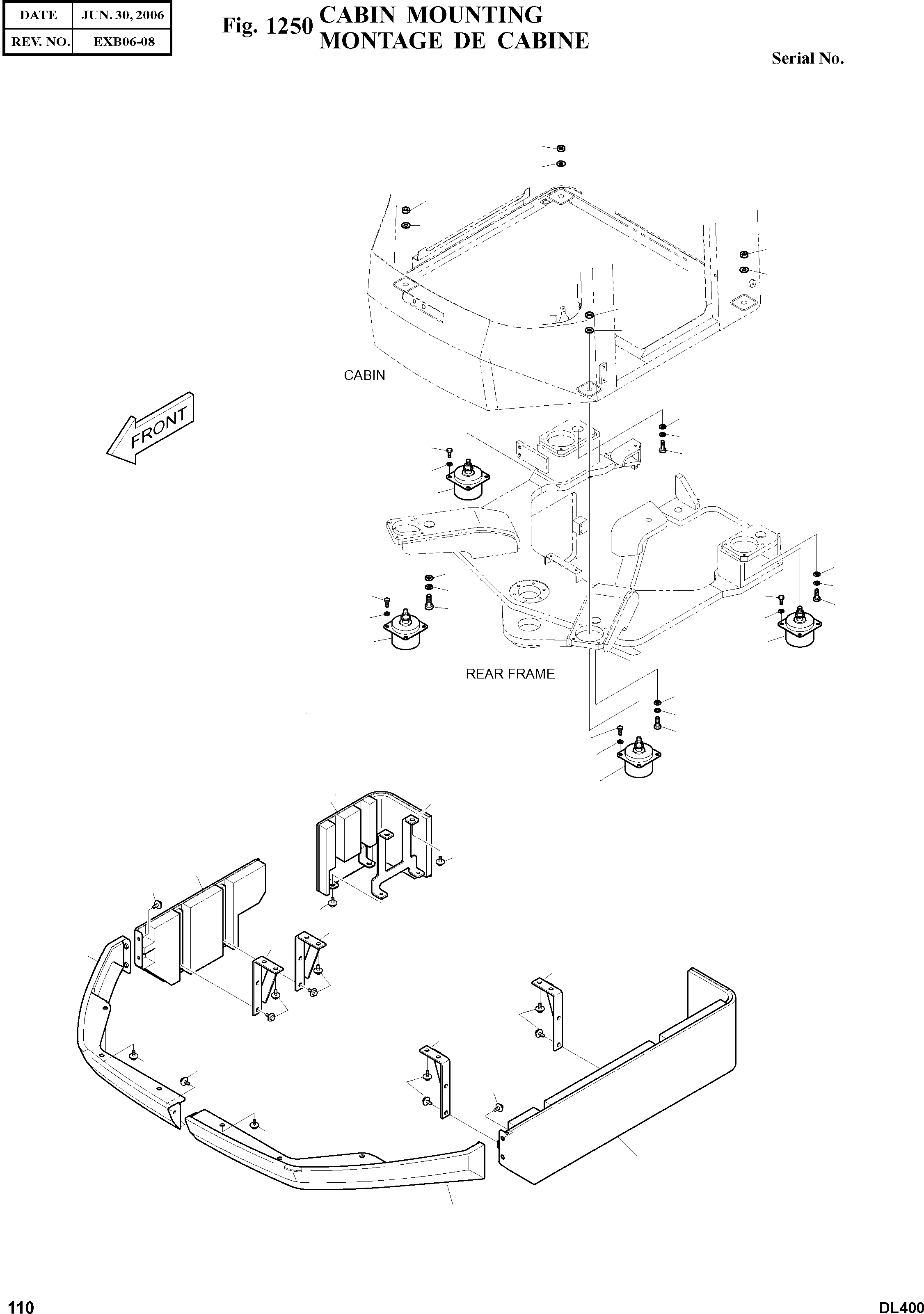 | DATE | JUN. 30, 2006 |
|---|---|
| REV. NO. | EXB06-08 |

Fig. 1250 CABIN MOUNTING
MONTAGE DE CABINE

Serial No.

CABIN

FRONT

REAR FRAME

110

DL400