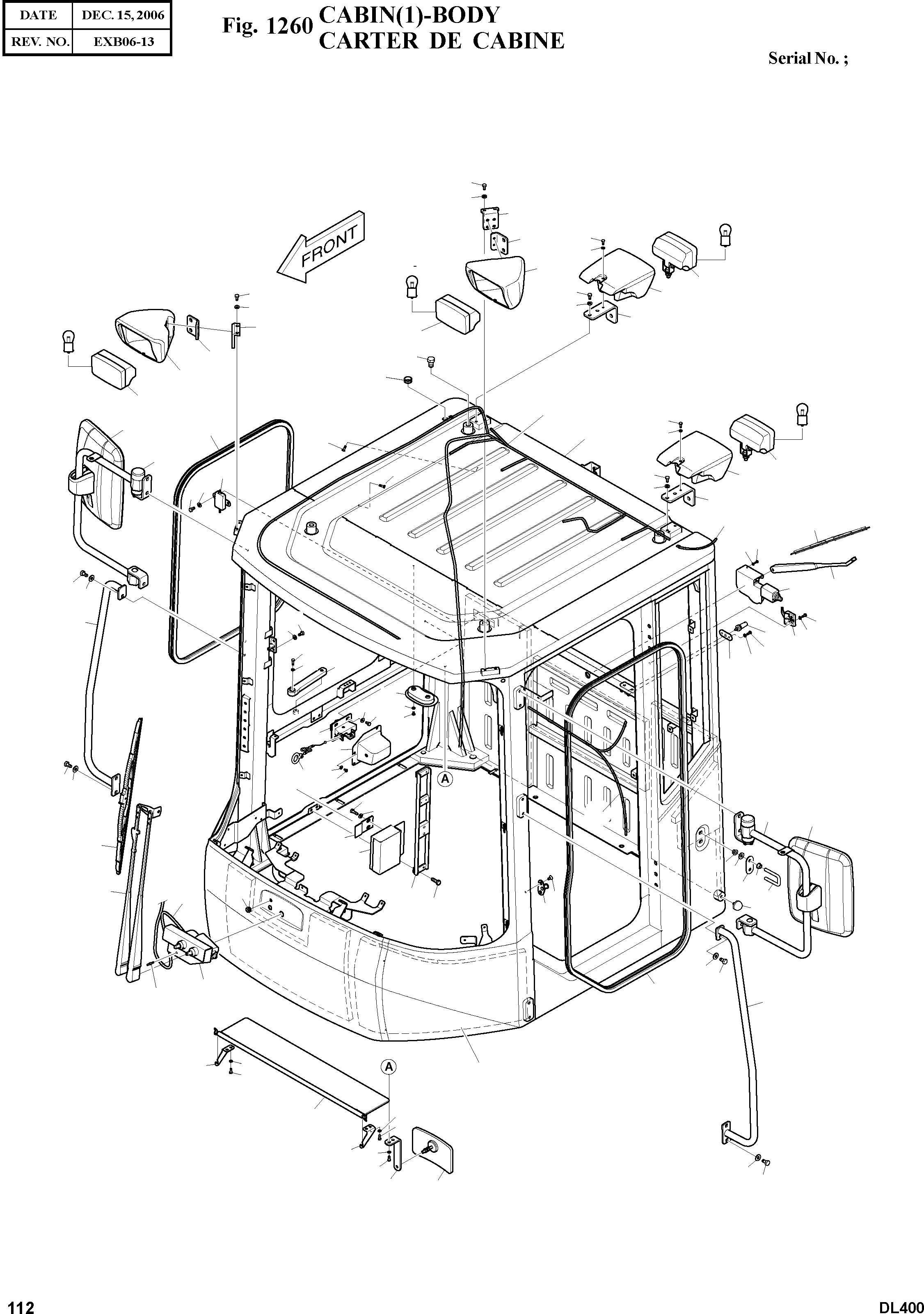 | DATE | DEC. 15, 2006 |
|---|---|
| REV. NO. | EXB06-13 |

Fig. 1260 CABIN(1)-BODY
CARTER DE CABINE

Serial No. ;

FRONT

A

A

112

DL400