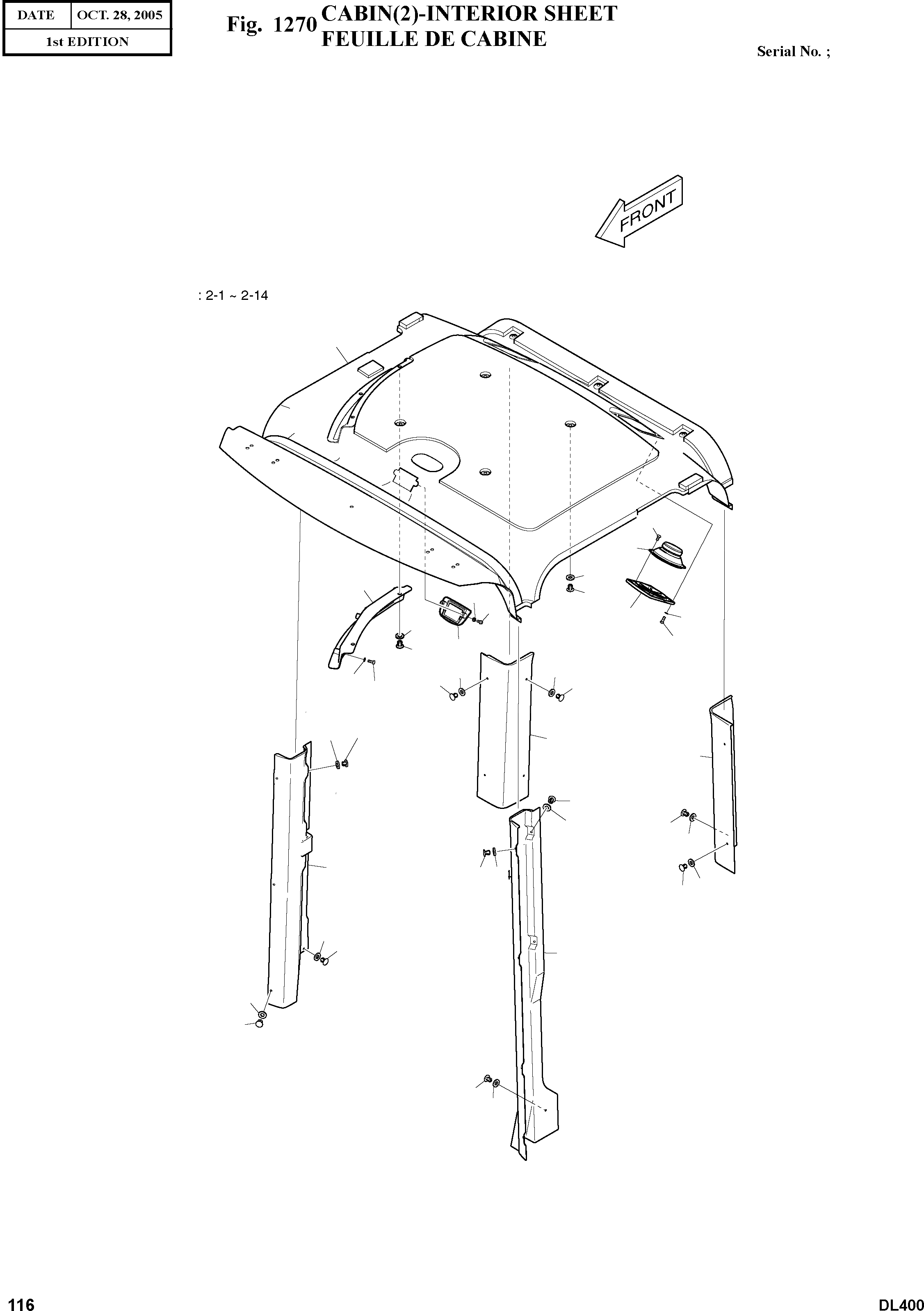 | DATE | OCT. 28, 2005 |
|---|---|
| 1st EDITION | |

Fig. 1270 CABIN(2)-INTERIOR SHEET
FEUILLE DE CABINE

Serial No. ;

FRONT

: 2-1 ~ 2-14

116

DL400