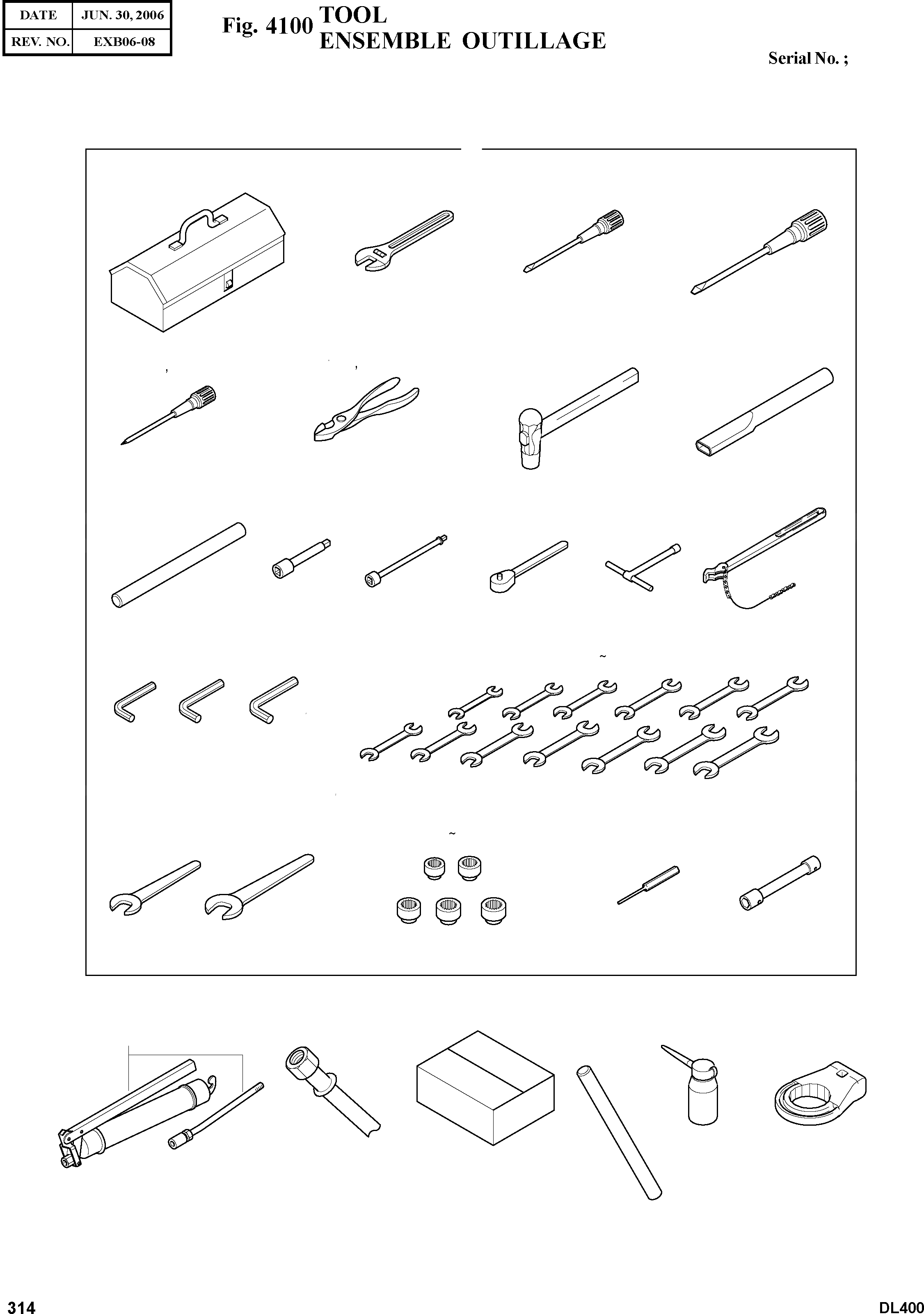 | DATE | JUN. 30, 2006 |
|---|---|
| REV. NO. | EXB06-08 |

Fig. 4100 TOOL
ENSEMBLE OUTILLAGE

Serial No. ;

314

DL400