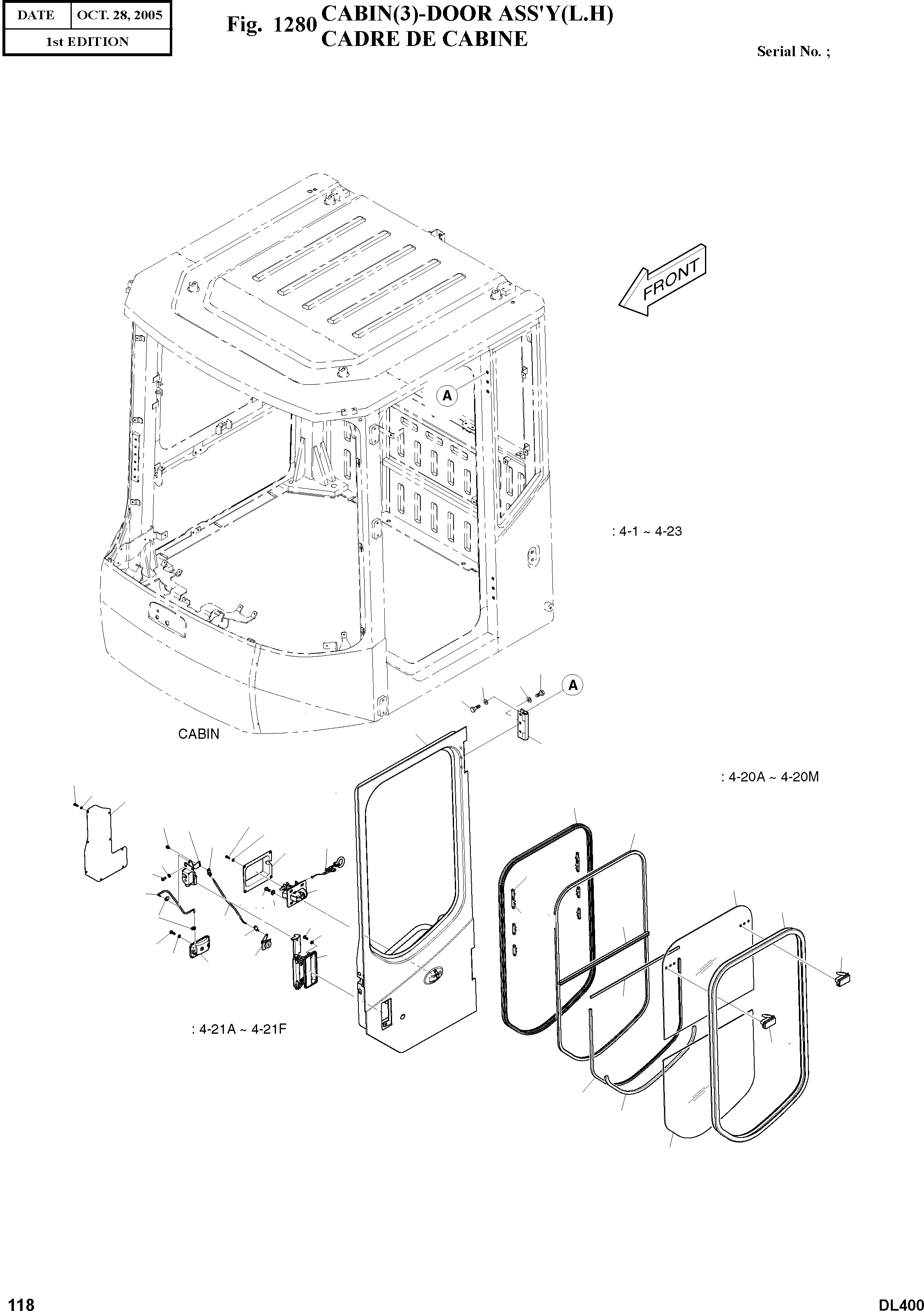 | DATE | OCT. 28, 2005 |
|---|---|
| 1st EDITION | |

Fig. 1280 CABIN(3)-DOOR ASS'Y(L.H)
CADRE DE CABINE

Serial No. ;

FRONT

A

: 4-1 ~ 4-23

A

CABIN

: 4-20A ~ 4-20M

: 4-21A ~ 4-21F

118

DL400