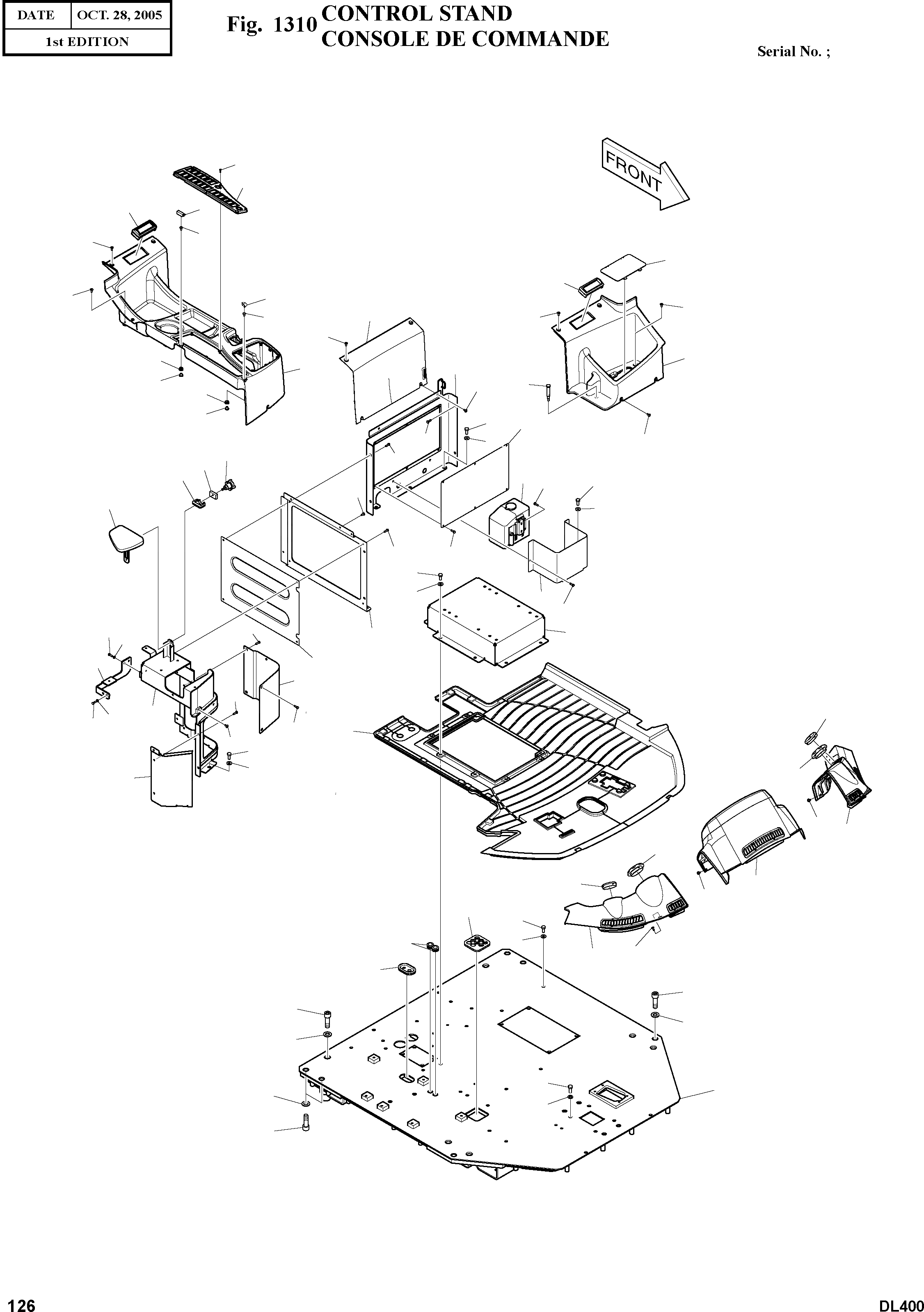 | DATE | OCT. 28, 2005 |
|---|---|
| 1st EDITION | |

Fig. 1310 CONTROL STAND
CONSOLE DE COMMANDE

Serial No. ;

FRONT

126

DL400