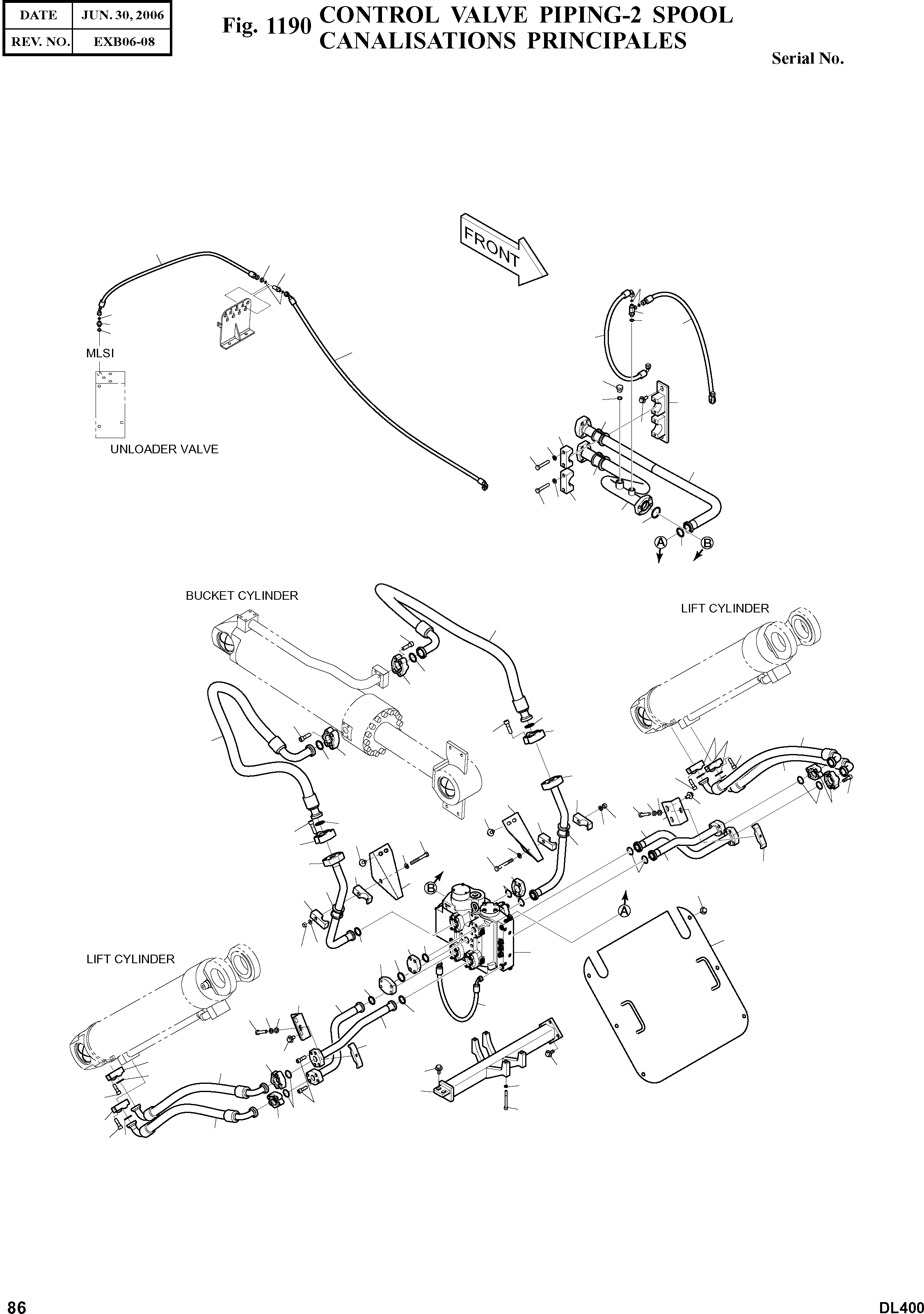 | DATE | JUN. 30, 2006 |
|---|---|
| REV. NO. | EXB06-08 |

Fig. 1190 CONTROL VALVE PIPING-2 SPOOL
CANALISATIONS PRINCIPALES

Serial No.

FRONT

MLSI

UNLOADER VALVE

A

B

BUCKET CYLINDER

LIFT CYLINDER

B

A

LIFT CYLINDER

86

DL400