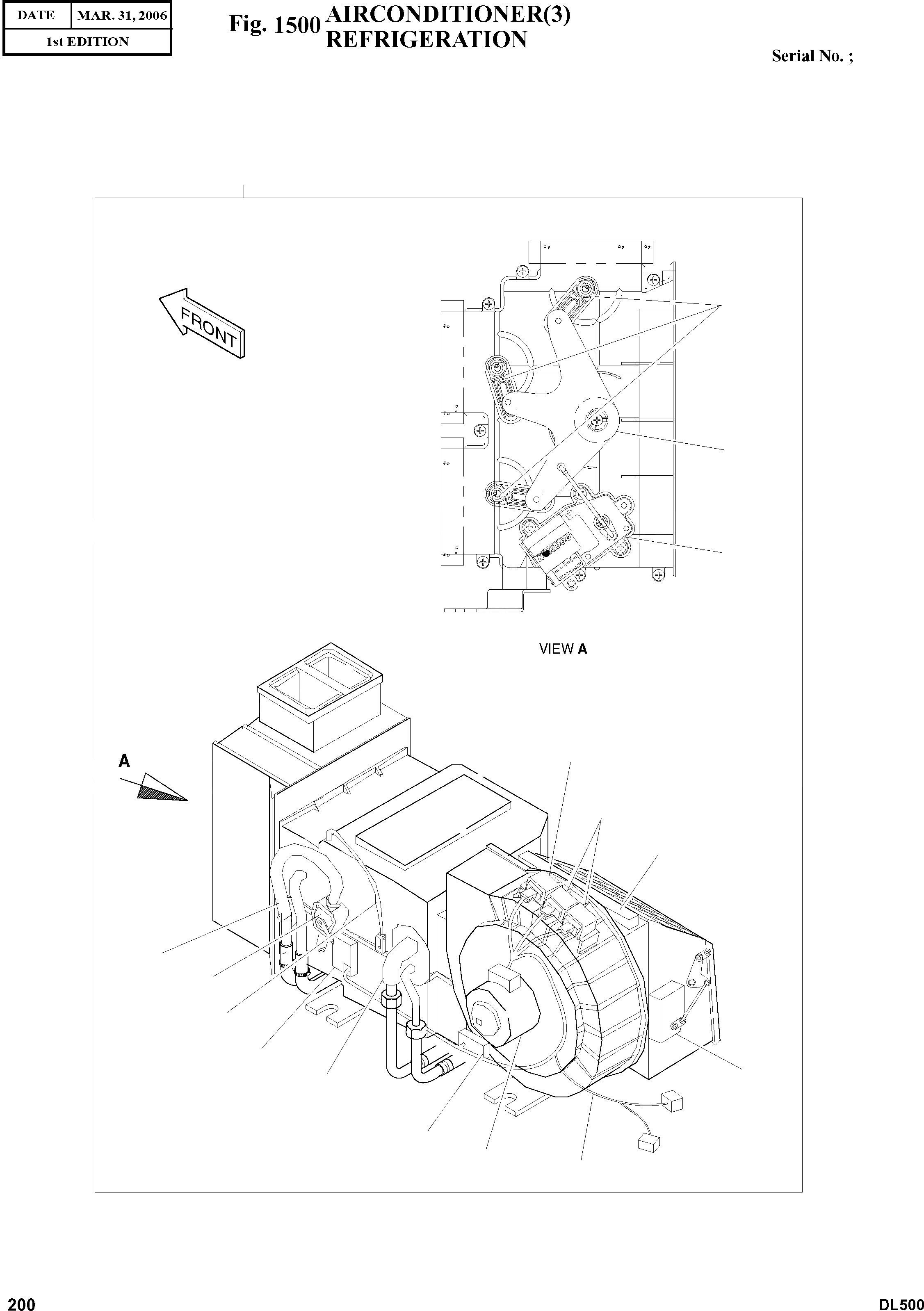 | DATE | MAR. 31, 2006 |
|---|---|
| 1st EDITION | |

Fig. 1500 AIRCONDITIONER(3) REFRIGERATION

Serial No. ;

FRONT

VIEW A

A

200

DL500