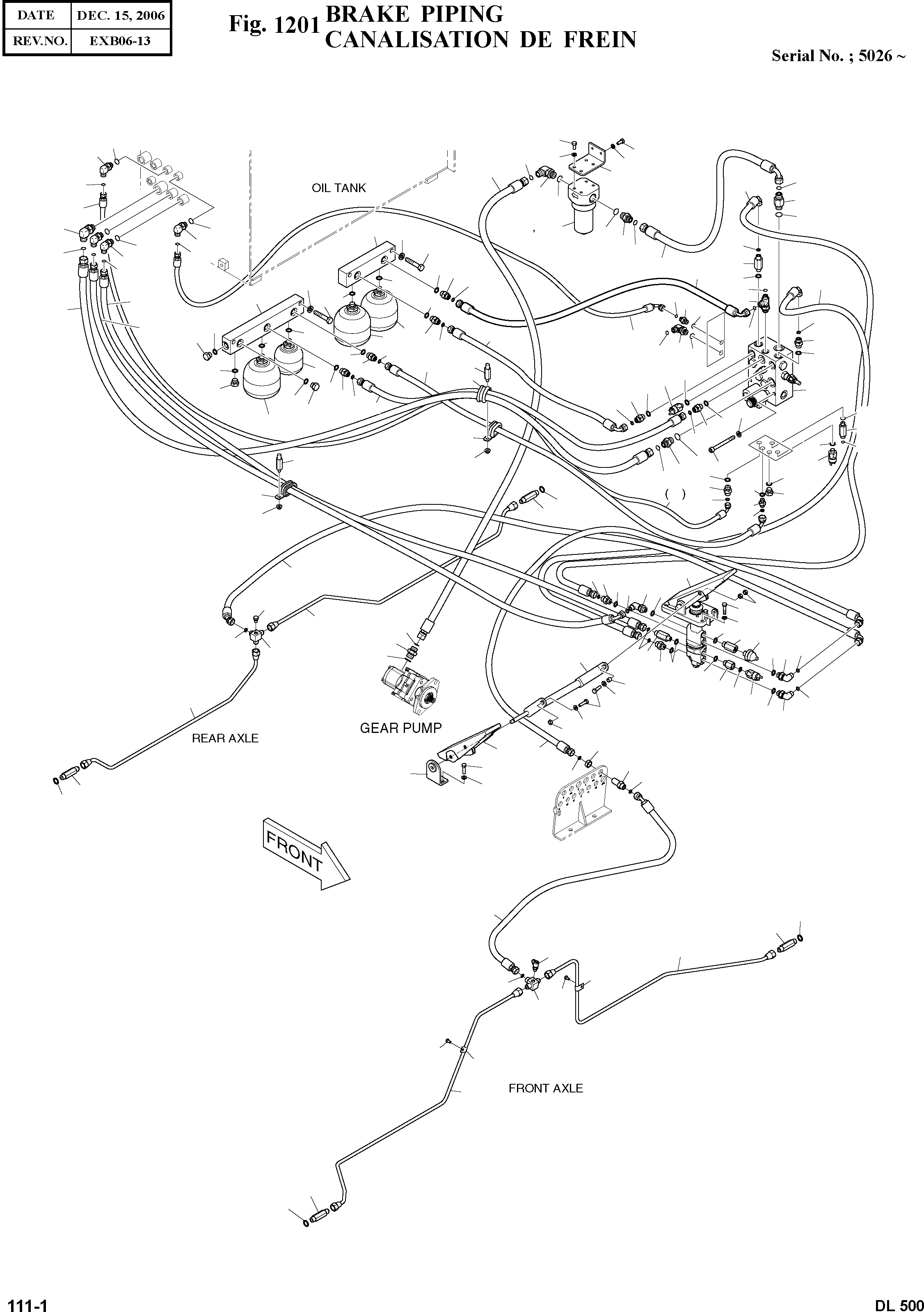 | DATE | DEC. 15, 2006 |
|---|---|
| REV.NO. | EXB06-13 |

Fig. 1201 BRAKE PIPING
CANALISATION DE FREIN

Serial No. ; 5026 ~

OIL TANK

( )

REAR AXLE

GEAR PUMP

FRONT

FRONT AXLE

111-1

DL 500