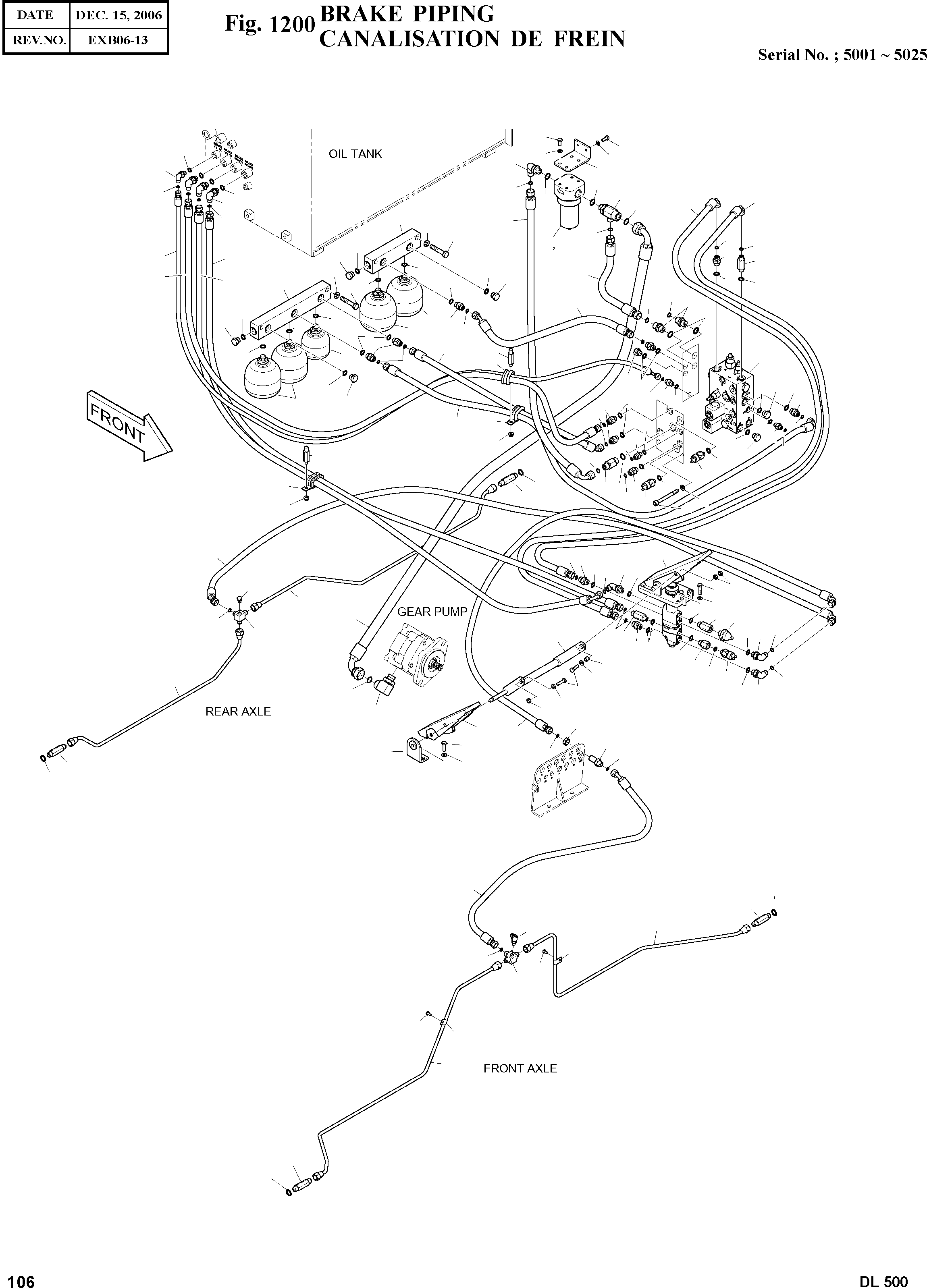 | DATE | DEC. 15, 2006 |
|---|---|
| REV.NO. | EXB06-13 |

Fig. 1200 BRAKE PIPING
CANALISATION DE FREIN

Serial No. ; 5001 ~ 5025

OIL TANK

FRONT

GEAR PUMP

REAR AXLE

FRONT AXLE

106

DL 500