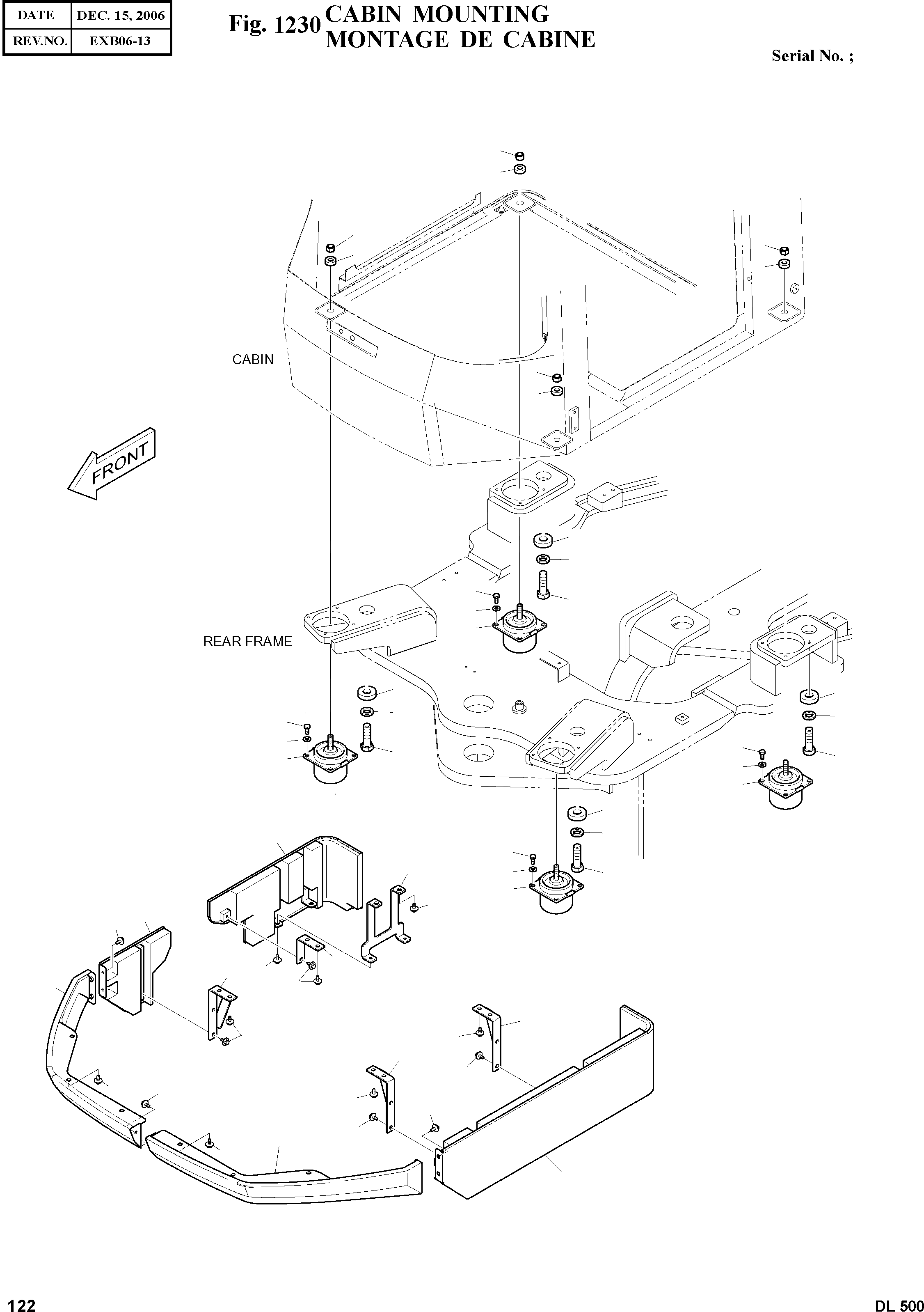 | DATE | DEC. 15, 2006 |
|---|---|
| REV.NO. | EXB06-13 |

Fig. 1230 CABIN MOUNTING
MONTAGE DE CABINE

Serial No. ;

CABIN

FRONT

REAR FRAME

122

DL 500