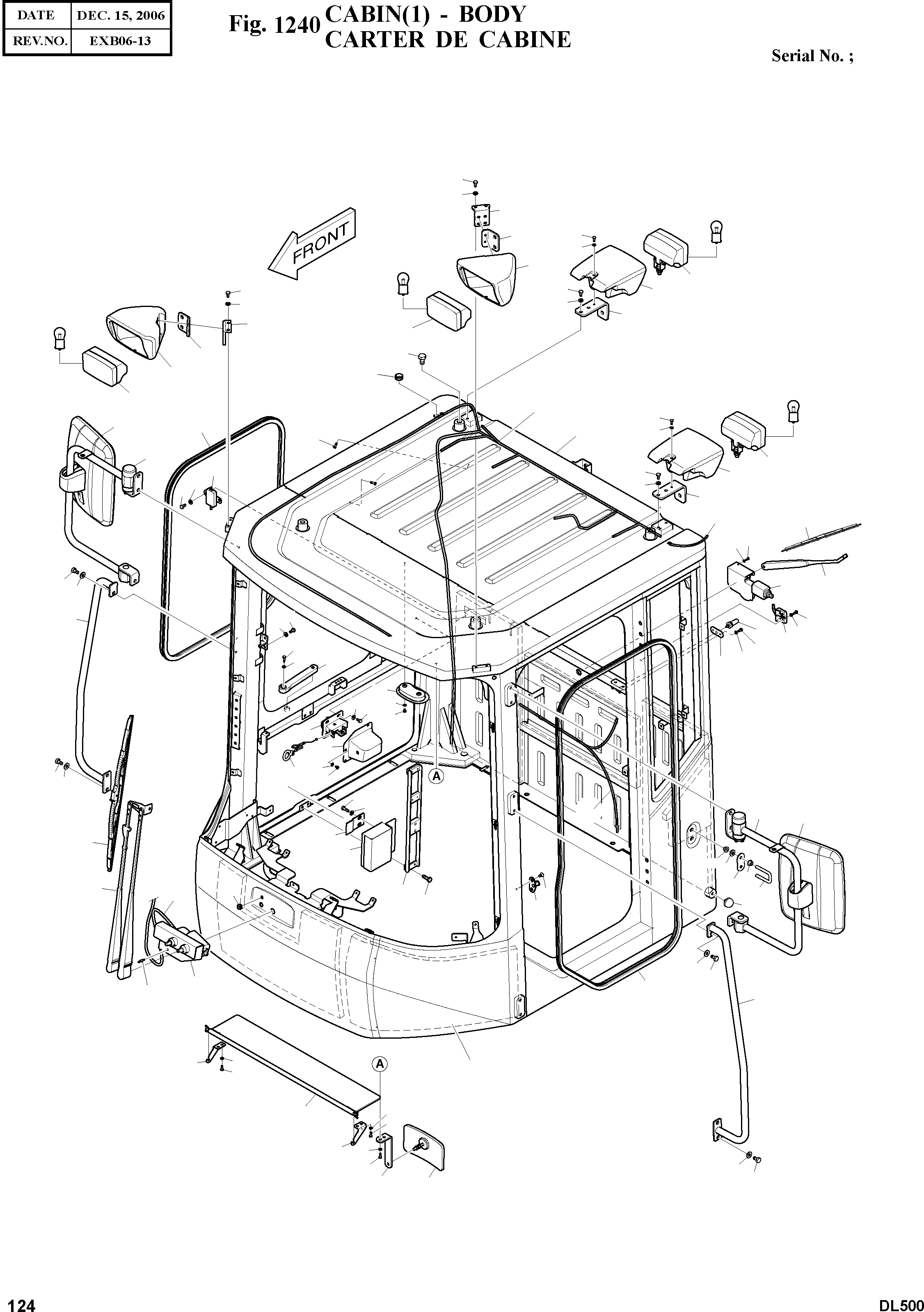 | DATE | DEC. 15, 2006 |
|---|---|
| REV.NO. | EXB06-13 |

Fig. 1240 CABIN(1) - BODY
CARTER DE CABINE

Serial No. ;

FRONT

A

A

124

DL500