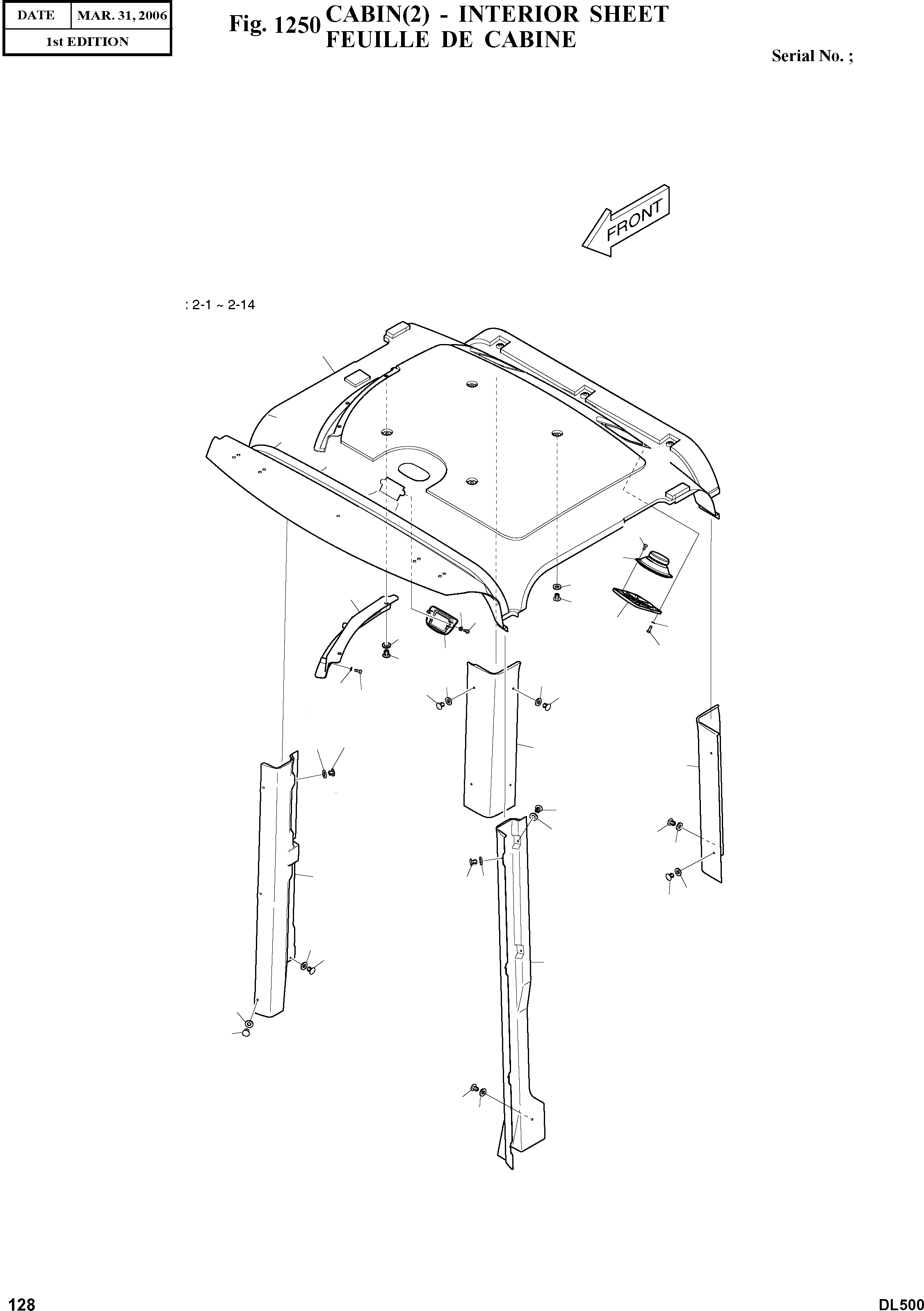 | DATE | MAR. 31, 2006 |
|---|---|
| 1st EDITION | |

Fig. 1250 CABIN(2) - INTERIOR SHEET
FEUILLE DE CABINE

Serial No. ;

FRONT

: 2-1 ~ 2-14

128

DL500