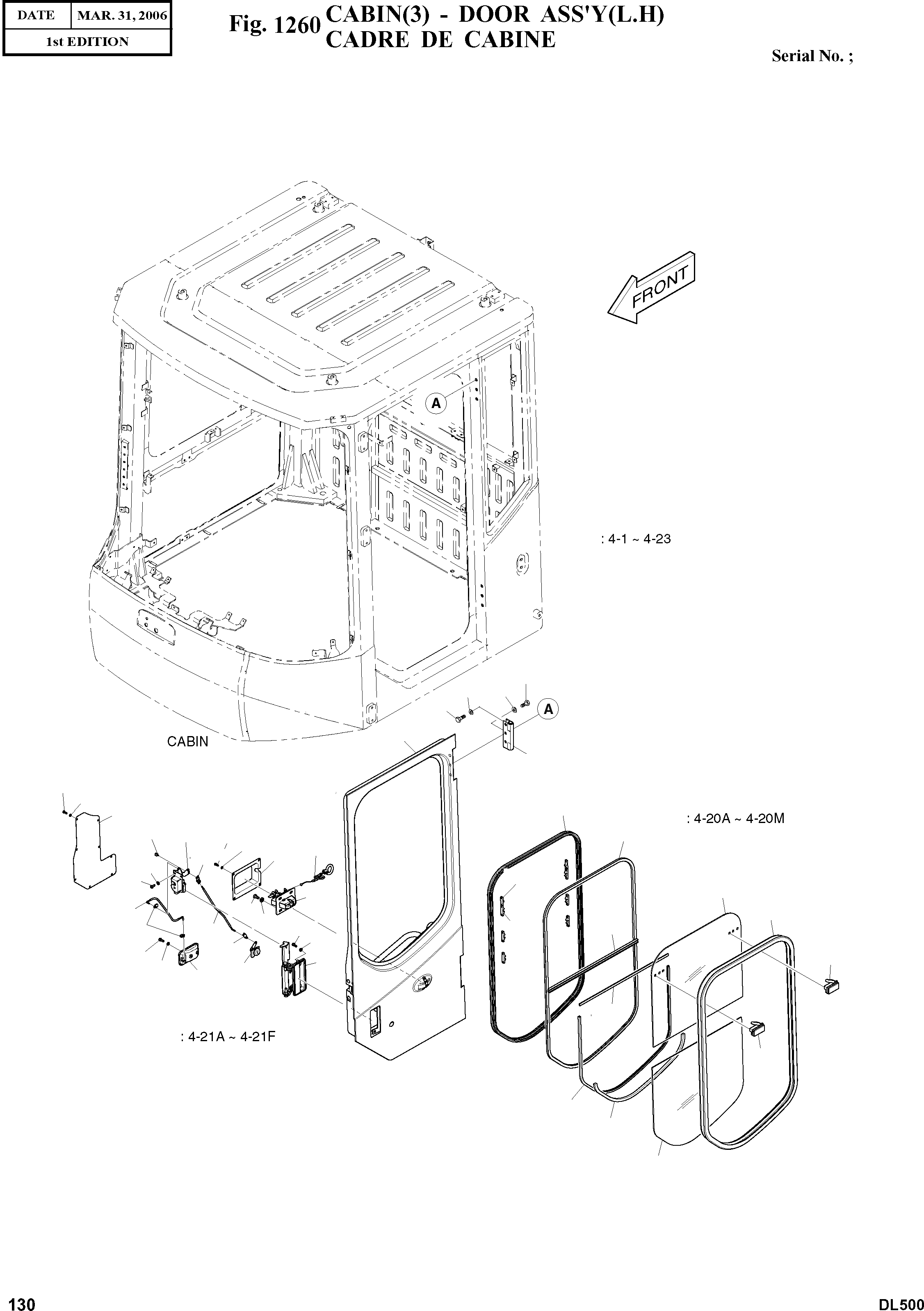 | DATE | MAR. 31, 2006 |
|---|---|
| 1st EDITION | |

Fig. 1260 CABIN(3) - DOOR ASS'Y(L.H)
CADRE DE CABINE

Serial No. ;

FRONT

A

: 4-1 ~ 4-23

A

CABIN

: 4-20A ~ 4-20M

: 4-21A ~ 4-21F

130

DL500