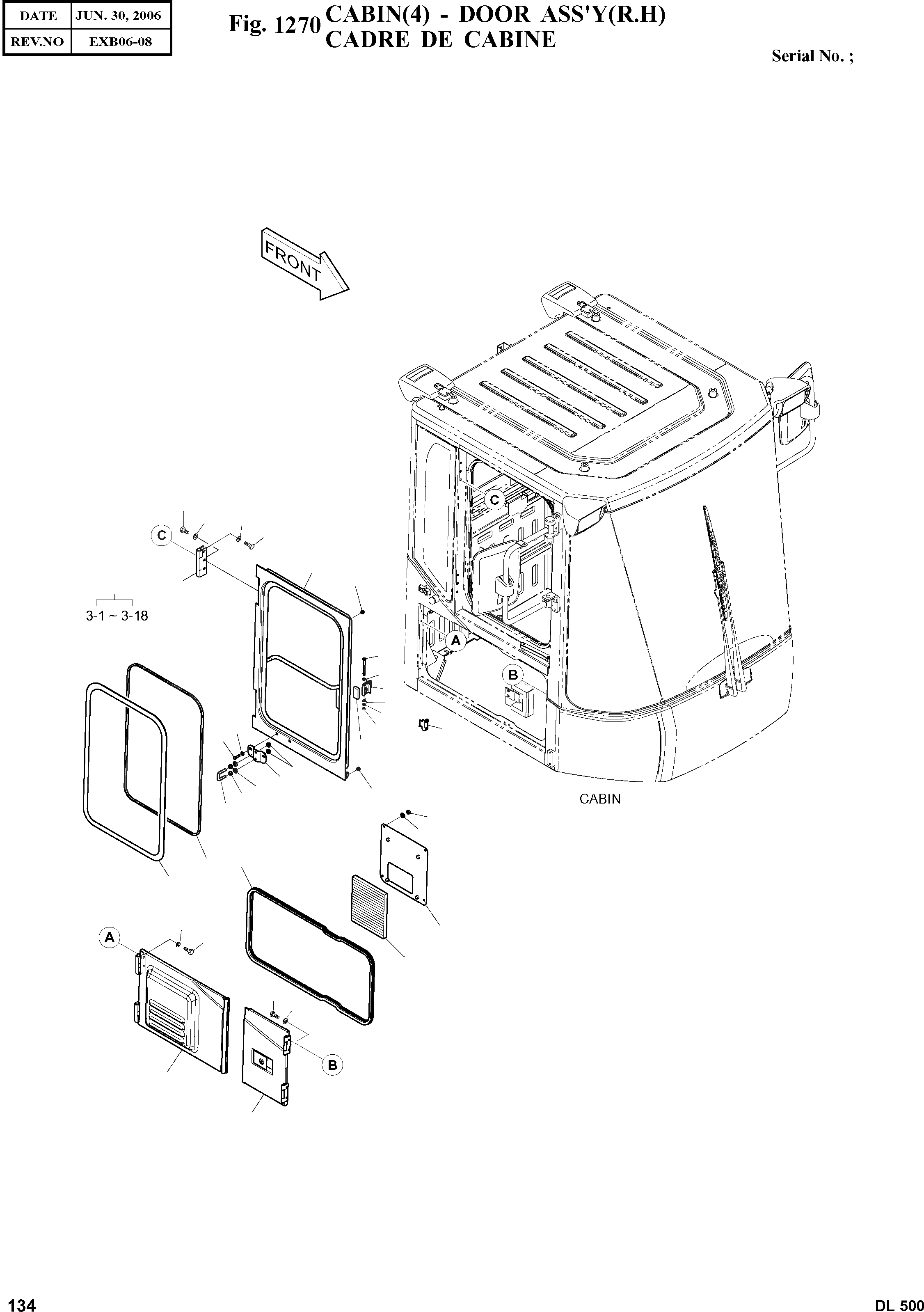 | DATE | JUN. 30, 2006 |
|---|---|
| REV.NO | EXB06-08 |

Fig. 1270 CABIN(4) - DOOR ASS'Y(R.H)
CADRE DE CABINE

Serial No. ;

FRONT

C

C

3-1 ~ 3-18

A

B

CABIN

A

B

134

DL 500