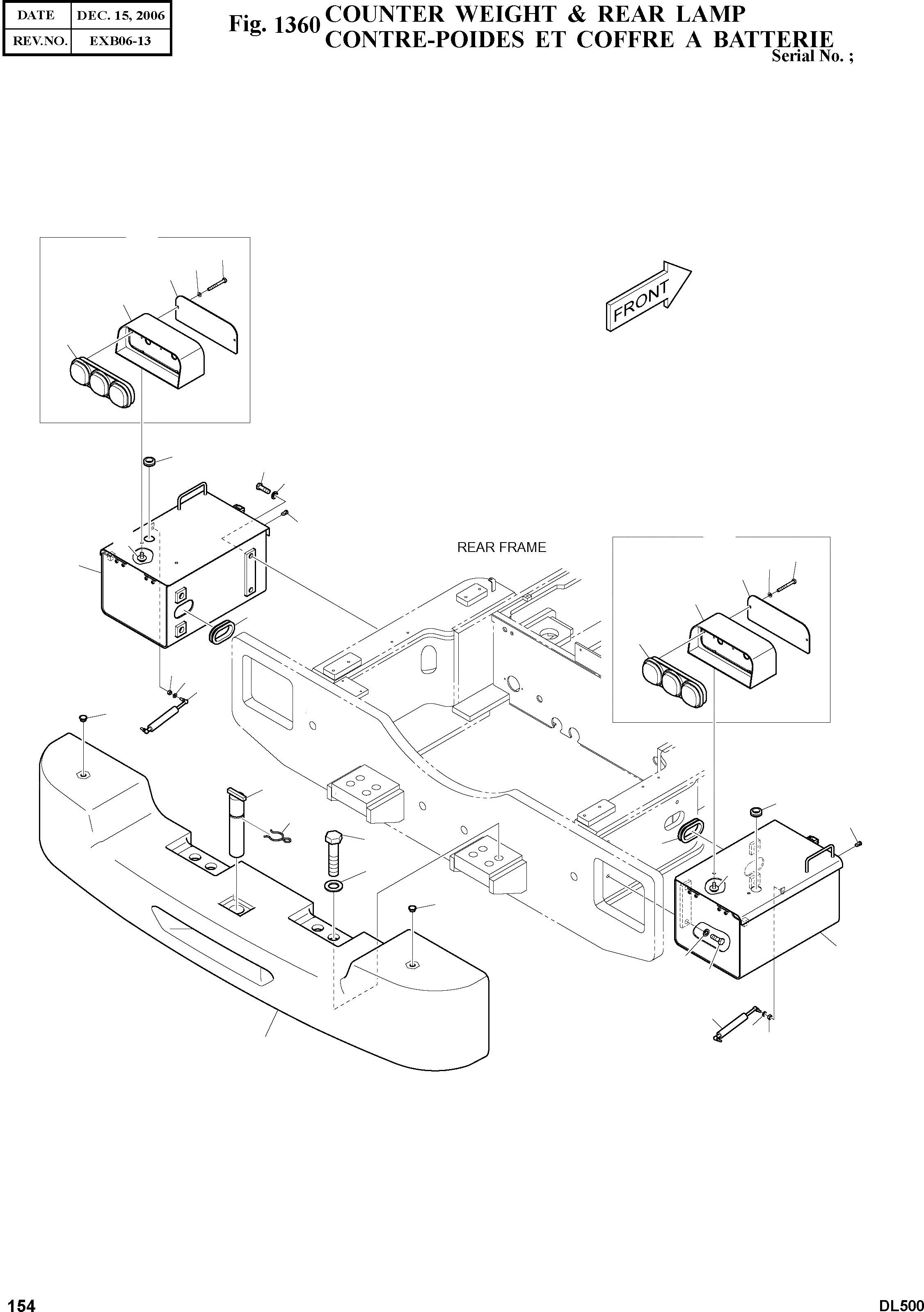 | DATE | DEC. 15, 2006 |
|---|---|
| REV.NO. | EXB06-13 |

Fig. 1360 COUNTER WEIGHT & REAR LAMP
CONTRE-POIDES ET COFFRE A BATTERIE
Serial No. ;

FRONT

REAR FRAME

154

DL500