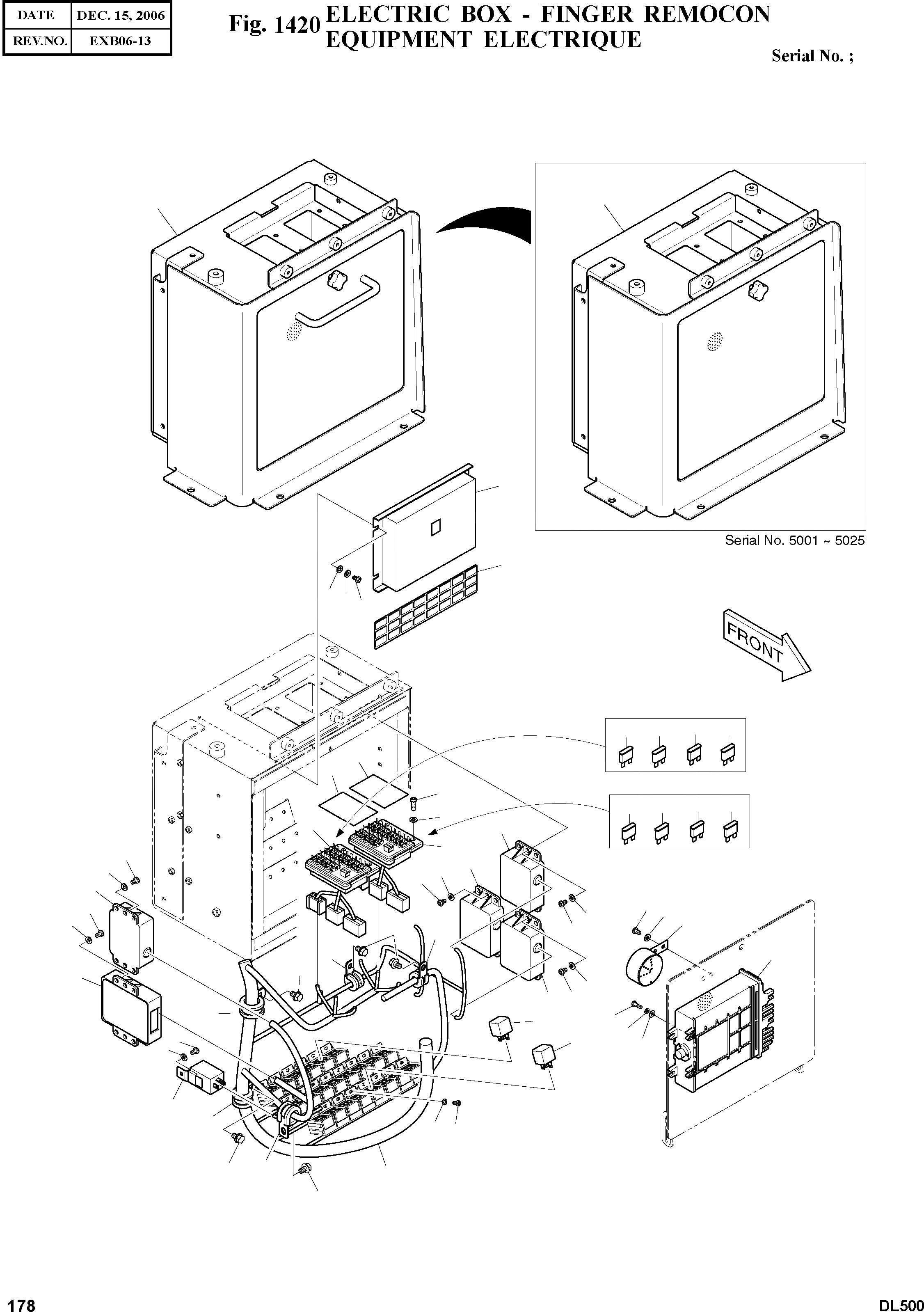 | DATE | DEC. 15, 2006 |
|---|---|
| REV.NO. | EXB06-13 |

Fig. 1420 ELECTRIC BOX - FINGER REMOCON
EQUIPMENT ELECTRIQUE

Serial No. ;

Serial No. 5001 ~ 5025

FRONT

178

DL500