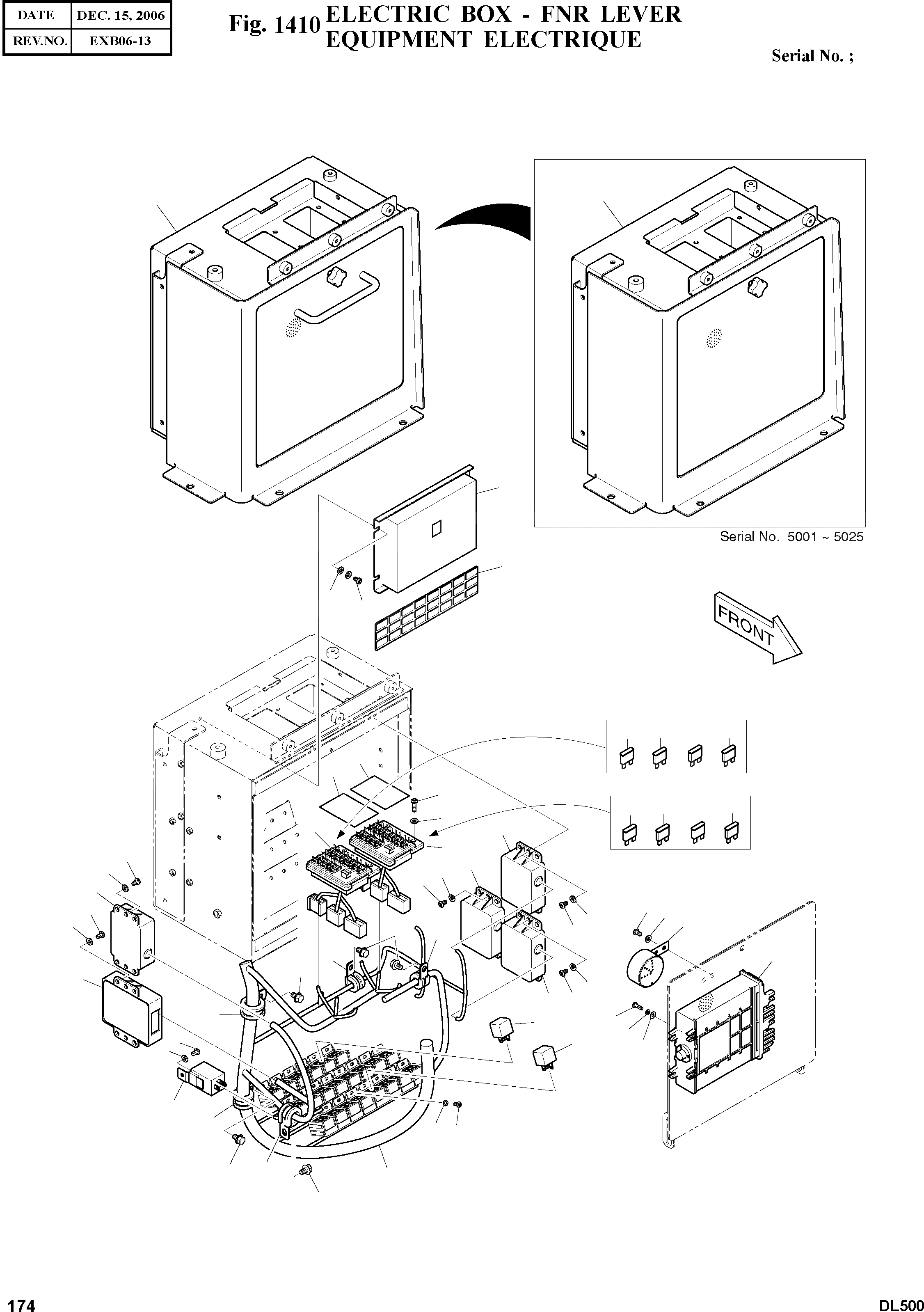 | DATE | DEC. 15, 2006 |
|---|---|
| REV.NO. | EXB06-13 |

Fig. 1410 ELECTRIC BOX - FNR LEVER
EQUIPMENT ELECTRIQUE

Serial No. ;

Serial No. 5001 ~ 5025

FRONT

174

DL500