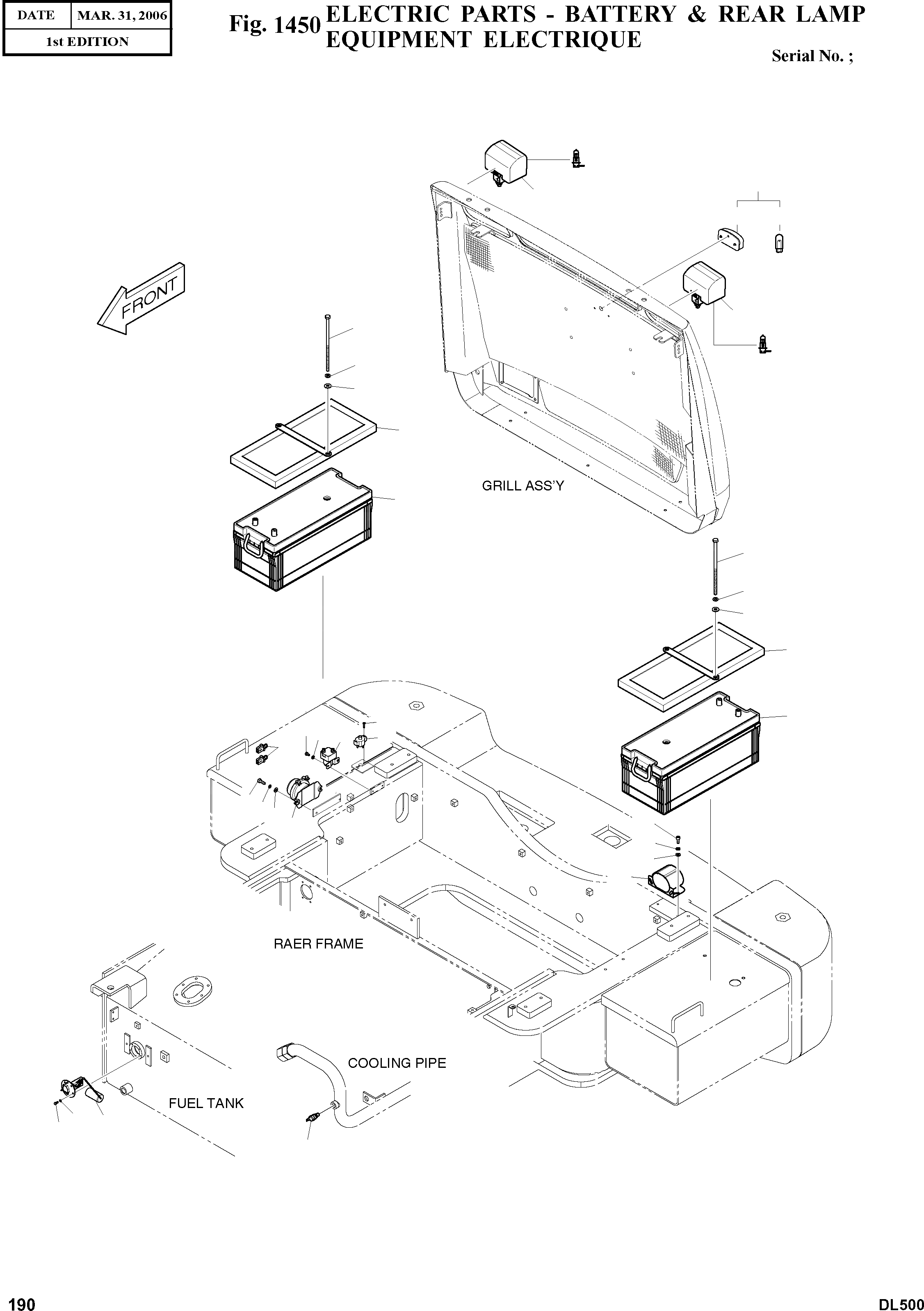 | DATE | MAR. 31, 2006 |
|---|---|
| 1st EDITION | |

Fig. 1450 ELECTRIC PARTS - BATTERY & REAR LAMP
EQUIPMENT ELECTRIQUE

Serial No. ;

FRONT

GRILL ASS'Y

RAER FRAME

COOLING PIPE

FUEL TANK

190

DL500